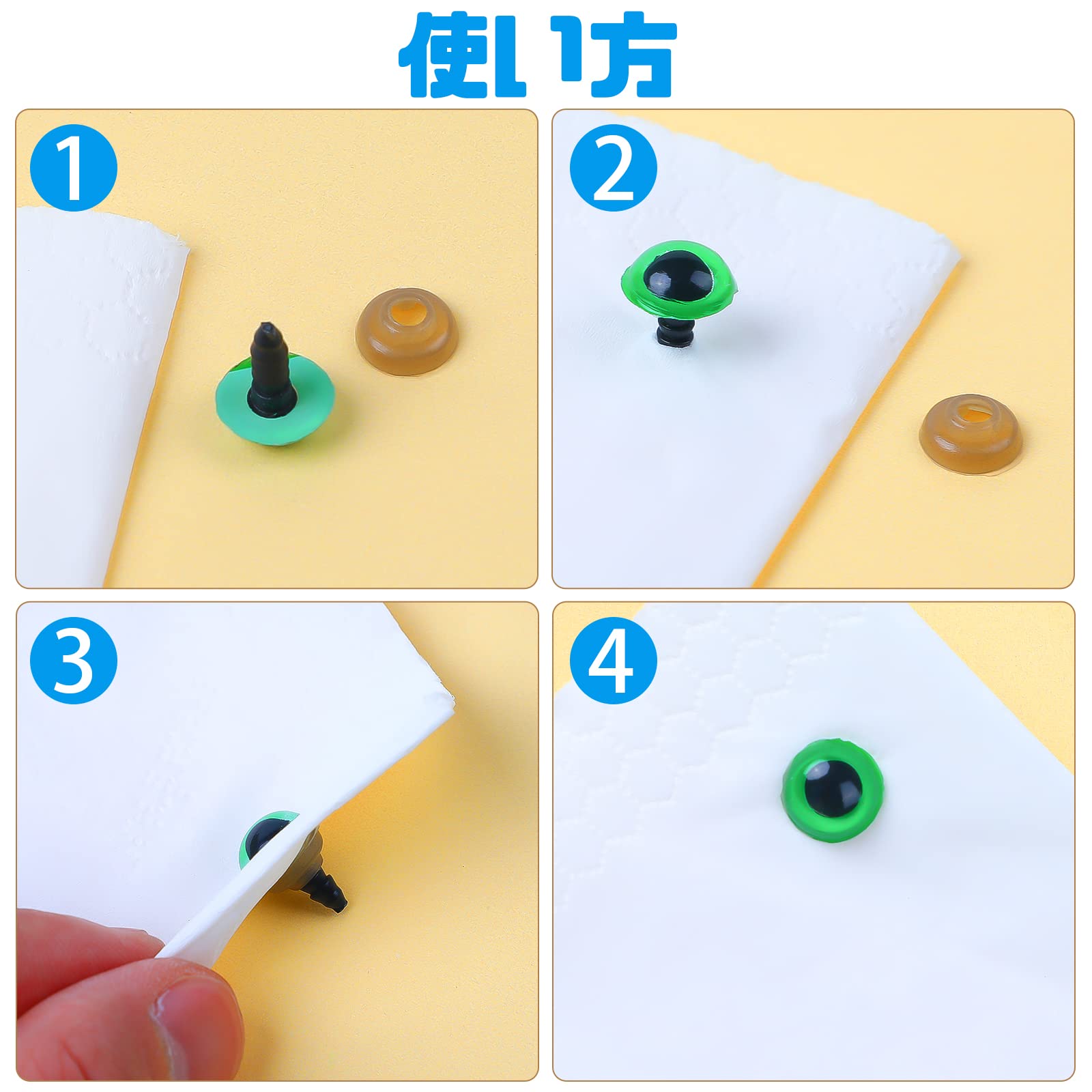 使い方

1

2

3

4