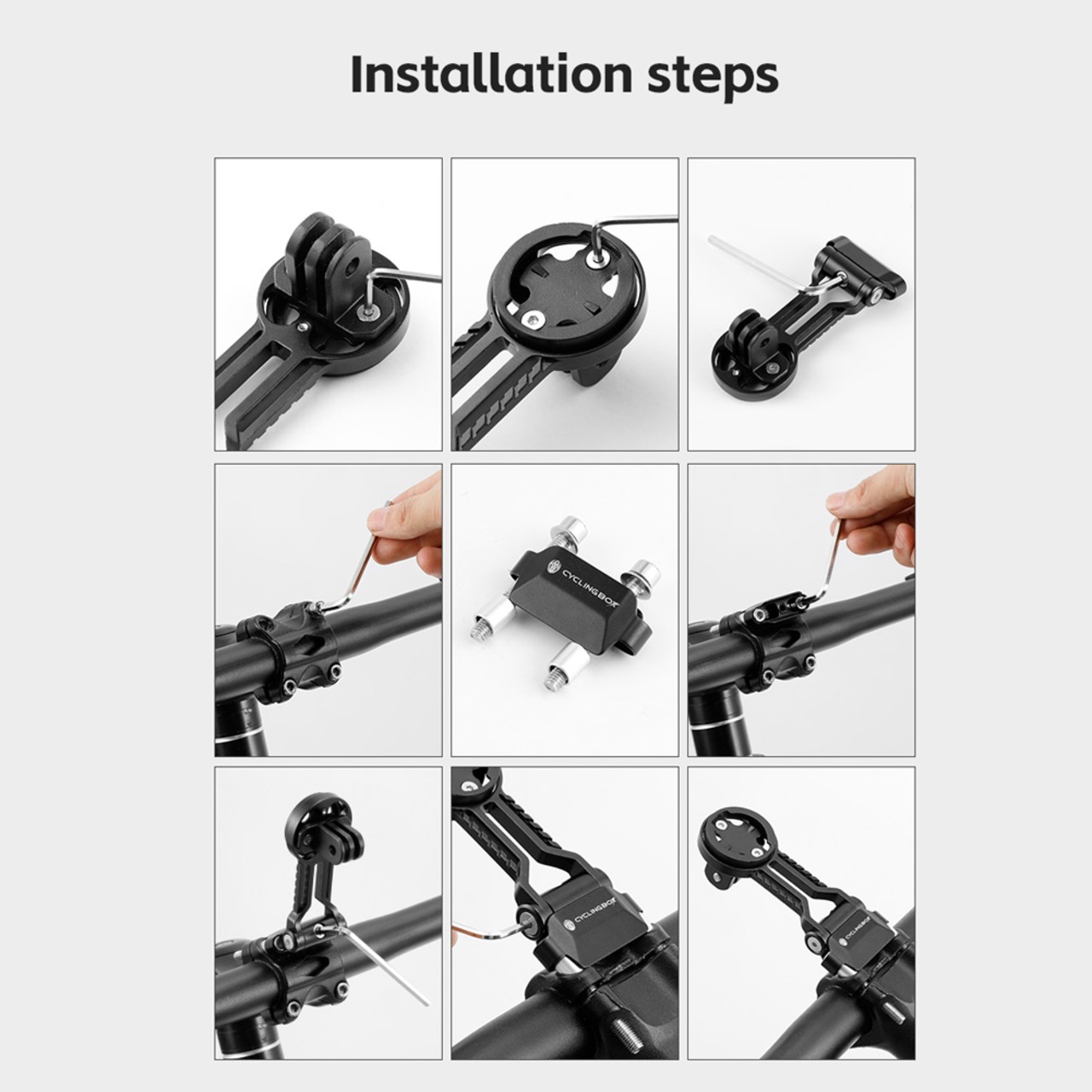 Installation steps

CYCLINGBOX

CYCLINGBOX

CYCLINGBOX