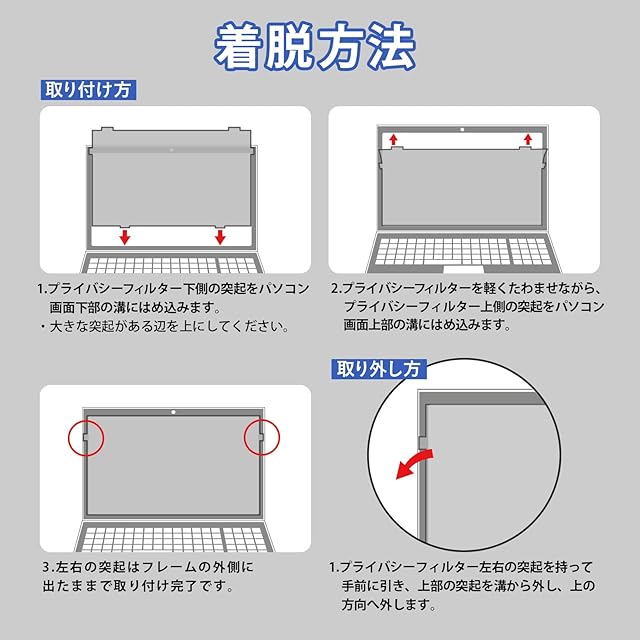 着脱方法

取り付け方

1.プライバシーフィルター下側の突起をパソコン画面下部の溝にはめ込みます。
・大きな突起がある辺を上にしてください。

2.プライバシーフィルターを軽くたわませながら、プライバシーフィルター上側の突起をパソコン画面上部の溝にはめ込みます。

3.左右の突起はフレームの外側に出たままで取り付け完了です。

取り外し方

1.プライバシーフィルター左右の突起を持って手前に引き、上部の突起を溝から外し、上の方向へ外します。