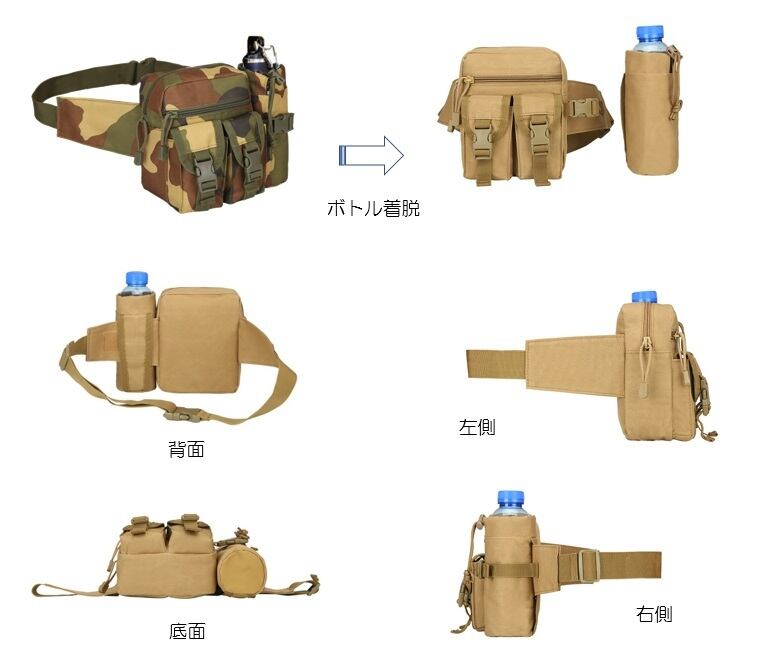 ボトル着脱

背面

左側

底面

右側