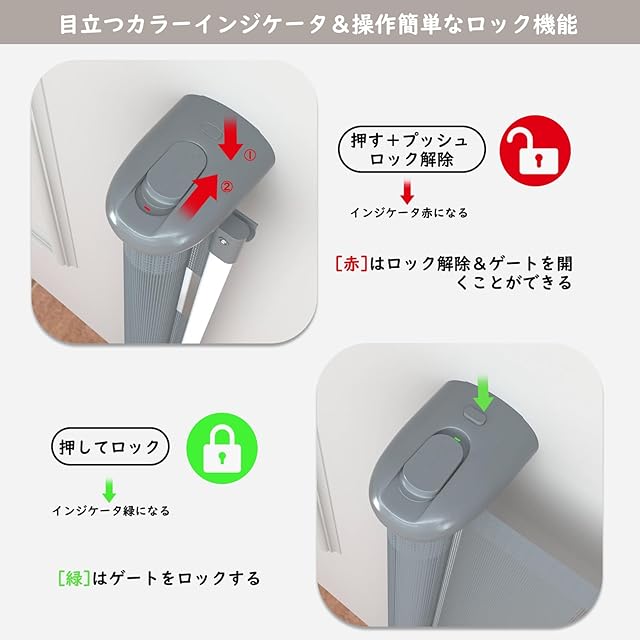 目立つカラーインジケータ＆操作簡単なロック機能

①

②

押す＋プッシュ
ロック解除

インジケータ赤になる

[赤]はロック解除＆ゲートを開くことができる

押してロック

インジケータ緑になる

[緑]はゲートをロックする