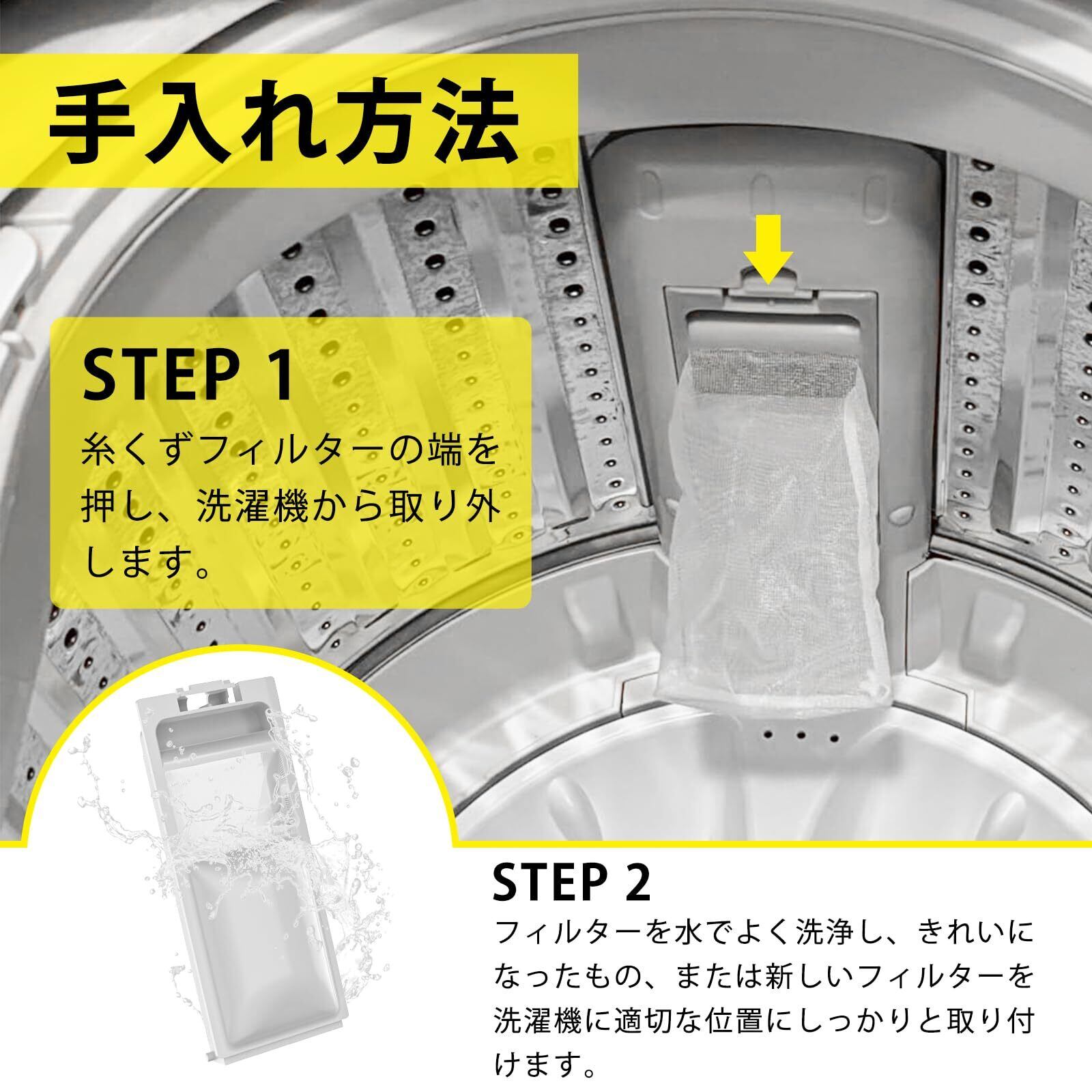 手入れ方法

STEP 1
糸くずフィルターの端を押し、洗濯機から取り外します。

STEP 2
フィルターを水でよく洗浄し、きれいになったもの、または新しいフィルターを洗濯機に適切な位置にしっかりと取り付けます。