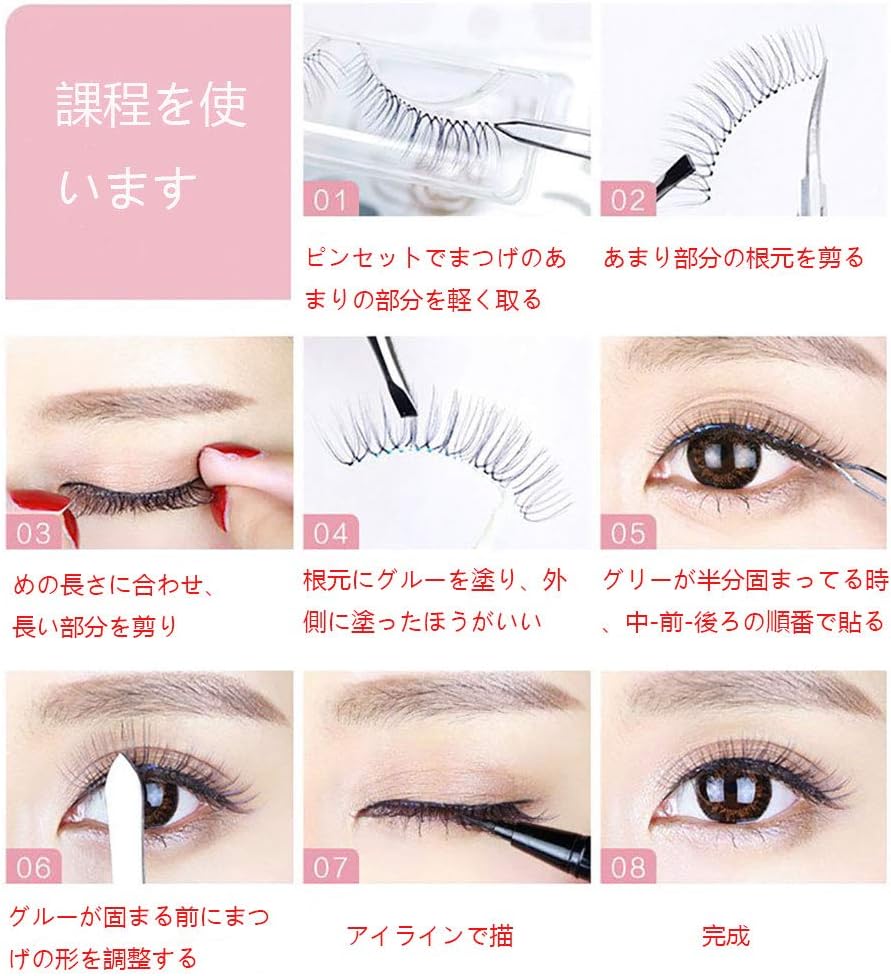 課程を使います

01

ピンセットでまつげのあまりの部分を軽く取る

02

あまり部分の根元を剪る

03

めの長さに合わせ、長い部分を剪り

04

根元にグルーを塗り、外側に塗ったほうがいい

05

グリーが半分固まってる時、中-前-後ろの順番で貼る

06

グルーが固まる前にまつげの形を調整する

07

アイラインで描

08

完成