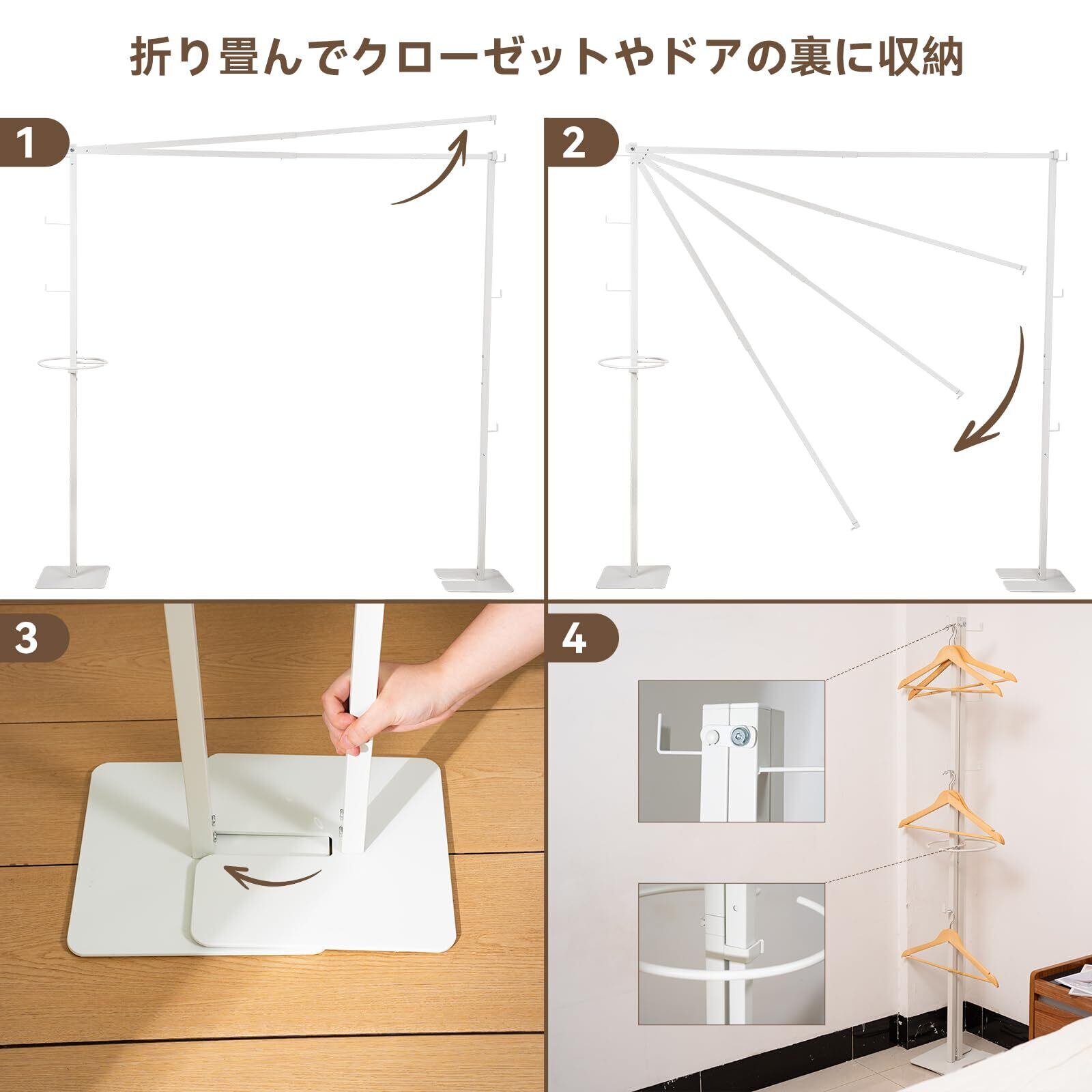 折り畳んでクローゼットやドアの裏に収納

1

2

3

4