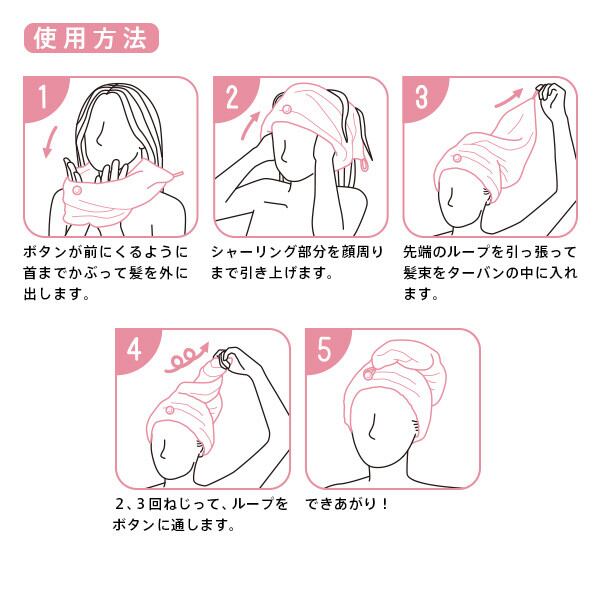 使用方法

1

ボタンが前にくるように首までかぶって髪を外に出します。

2

シャーリング部分を顔周りまで引き上げます。

3

先端のループを引っ張って髪束をターバンの中に入れます。

4

2、3回ねじって、ループをボタンに通します。

5

できあがり！