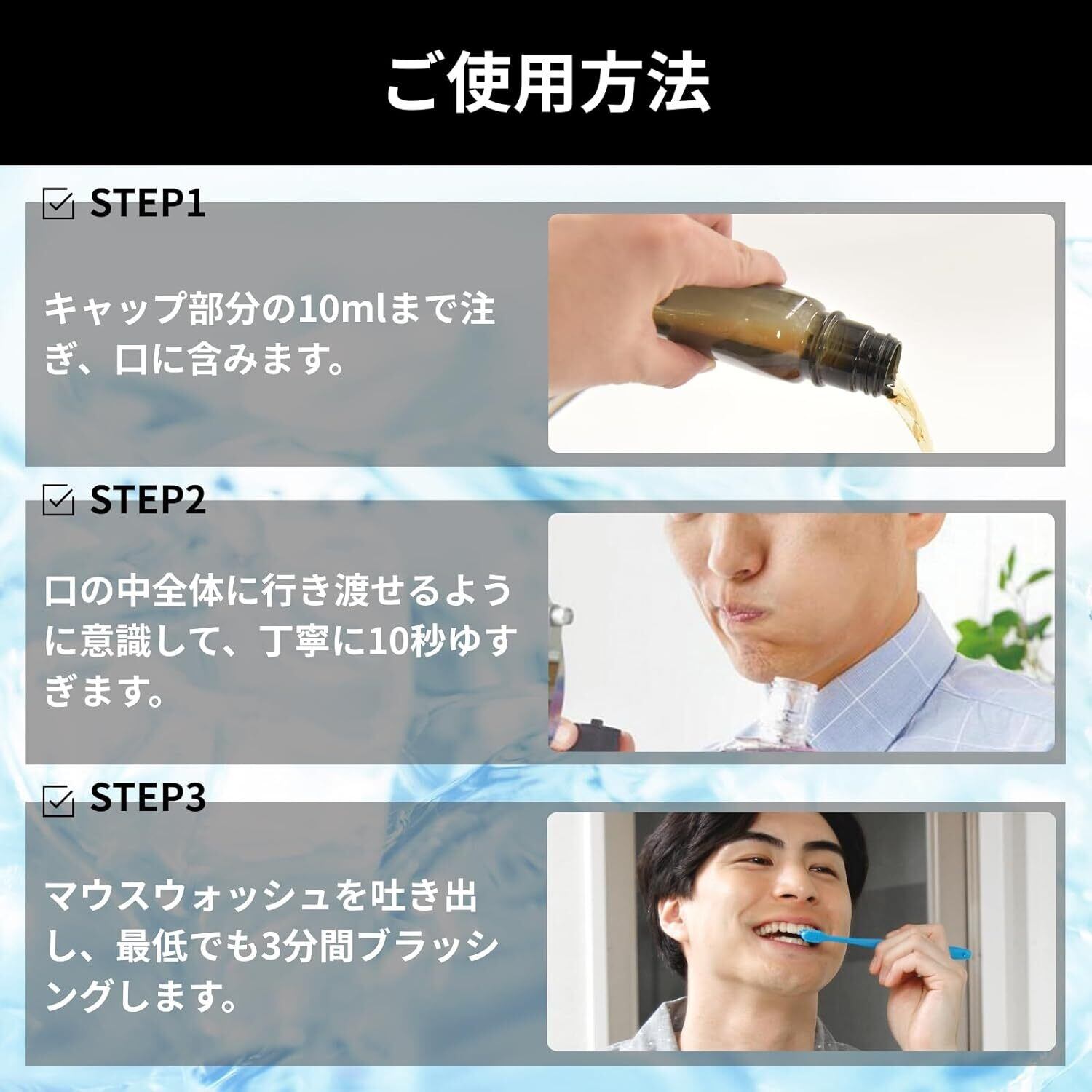 ご使用方法

STEP1

キャップ部分の10mlまで注ぎ、口に含みます。

STEP2

口の中全体に行き渡せるように意識して、丁寧に10秒ゆすぎます。

STEP3

マウスウォッシュを吐き出し、最低でも3分間ブラッシングします。