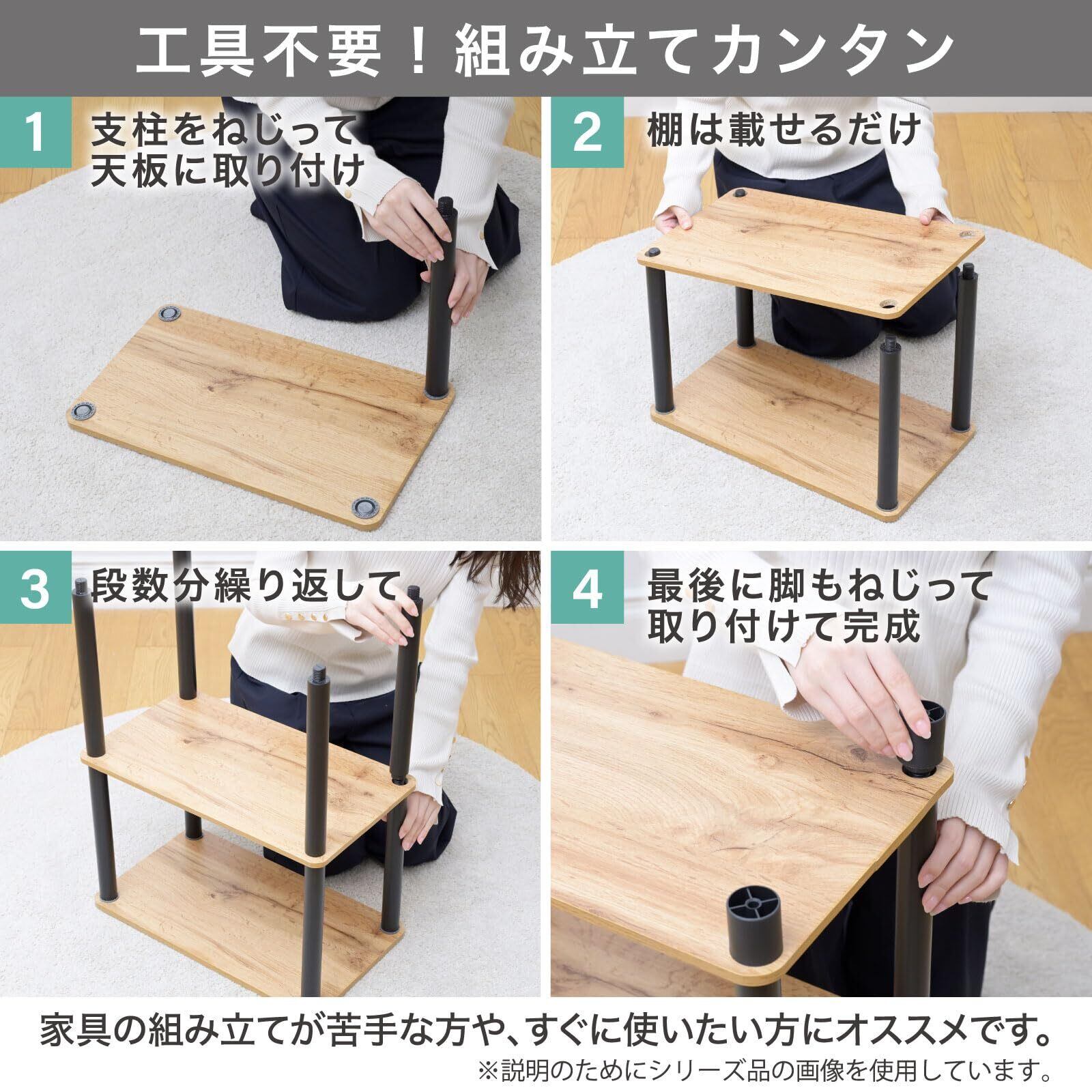 工具不要！組み立てカンタン

1 支柱をねじって天板に取り付け

2 棚は載せるだけ

3 段数分繰り返して

4 最後に脚もねじって取り付けて完成

家具の組み立てが苦手な方や、すぐに使いたい方にオススメです。

※説明のためにシリーズ品の画像を使用しています。