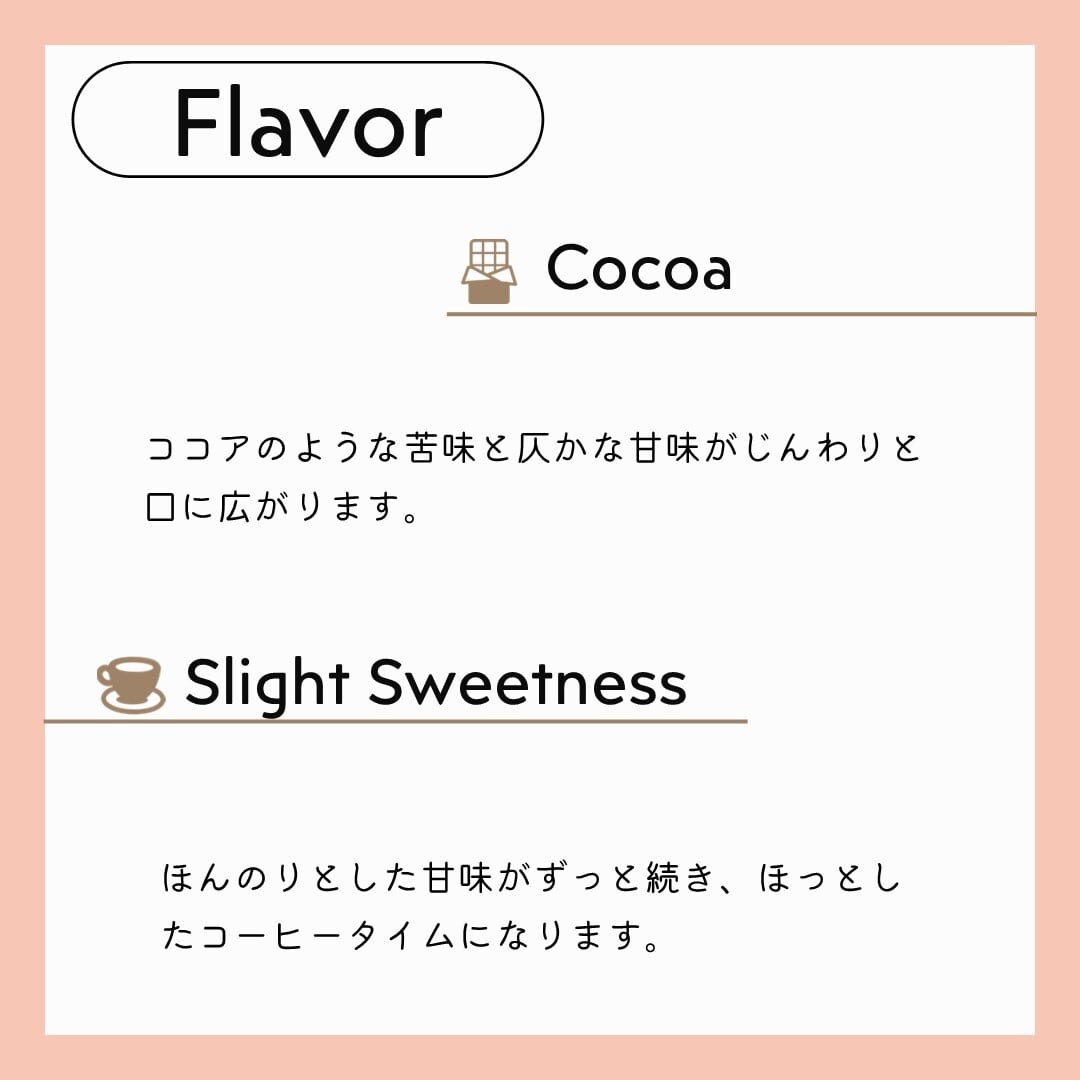 Flavor

Cocoa

ココアのような苦味と仄かな甘味がじんわりと口に広がります。

Slight Sweetness

ほんのりとした甘味がずっと続き、ほっとしたコーヒータイムになります。