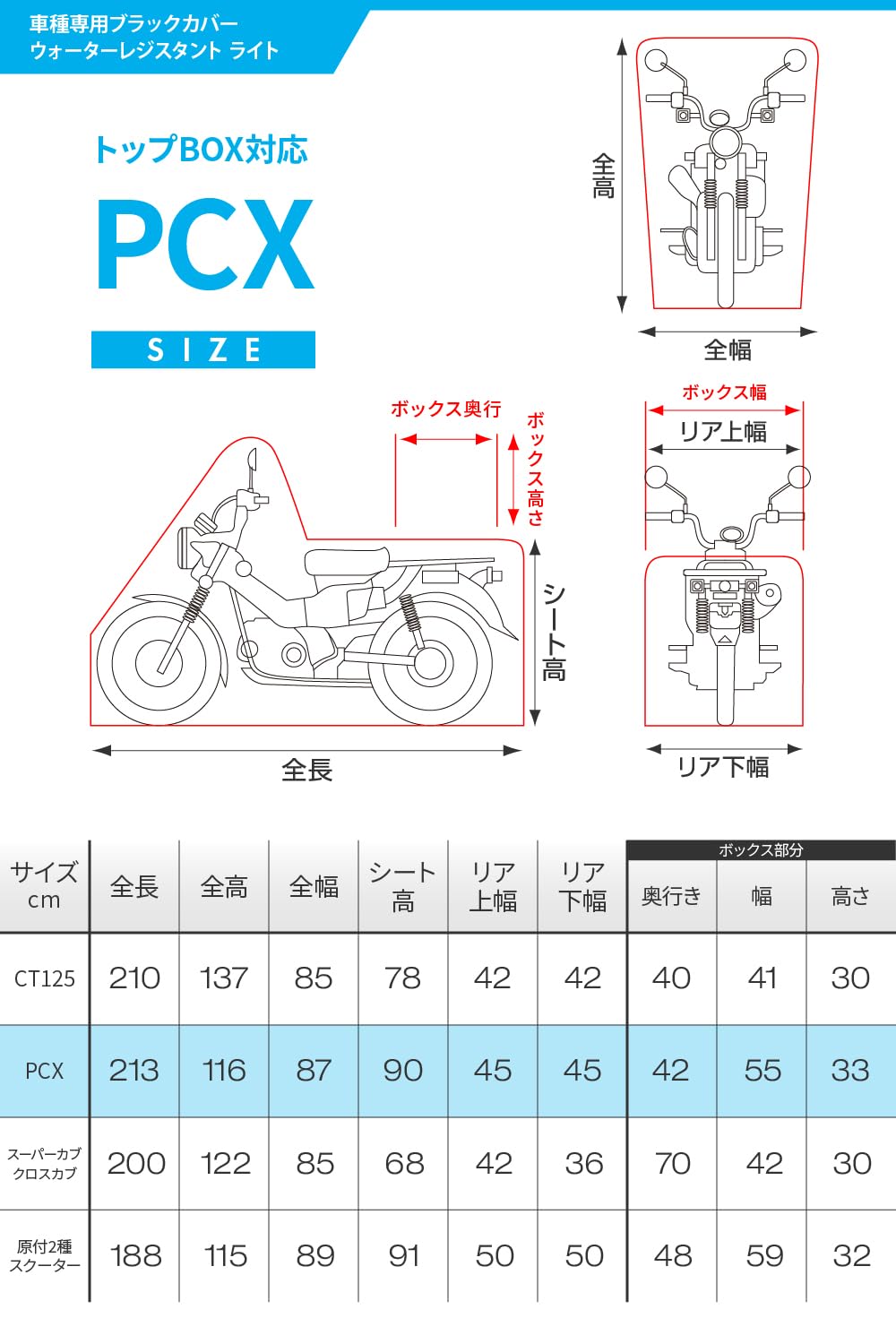 車種専用ブラックカバー
ウォーターレジスタント ライト

トップBOX対応

PCX

SIZE

全高

全幅

ボックス奥行

ボックス高さ

シート高

全長

ボックス幅

リア上幅

リア下幅

| サイズ cm | 全長 | 全高 | 全幅 | シート高 | リア上幅 | リア下幅 | ボックス部分 奥行き | ボックス部分 幅 | ボックス部分 高さ |
|---|---|---|---|---|---|---|---|---|---|
| CT125 | 210 | 137 | 85 | 78 | 42 | 42 | 40 | 41 | 30 |
| PCX | 213 | 116 | 87 | 90 | 45 | 45 | 42 | 55 | 33 |
| スーパーカブ クロスカブ | 200 | 122 | 85 | 68 | 42 | 36 | 70 | 42 | 30 |
| 原付2種 スクーター | 188 | 115 | 89 | 91 | 50 | 50 | 48 | 59 | 32 |