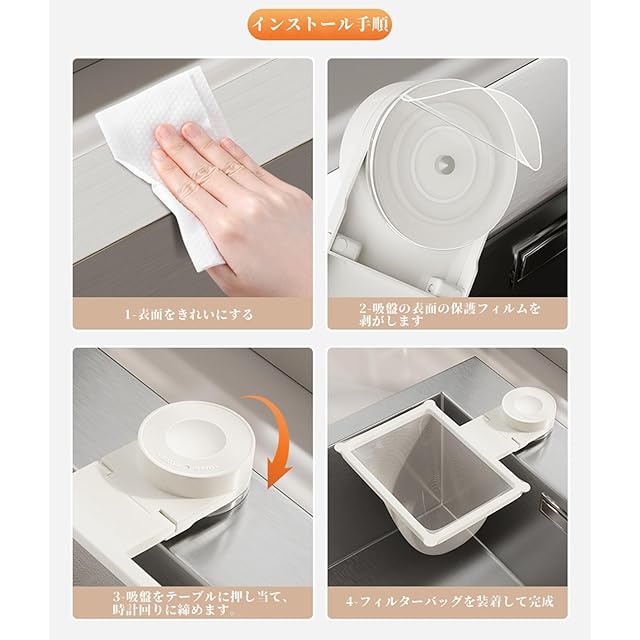 インストール手順

1-表面をきれいにする

2-吸盤の表面の保護フィルムを剥がします

3-吸盤をテーブルに押し当て、時計回りに締めます。

4-フィルターバッグを装着して完成