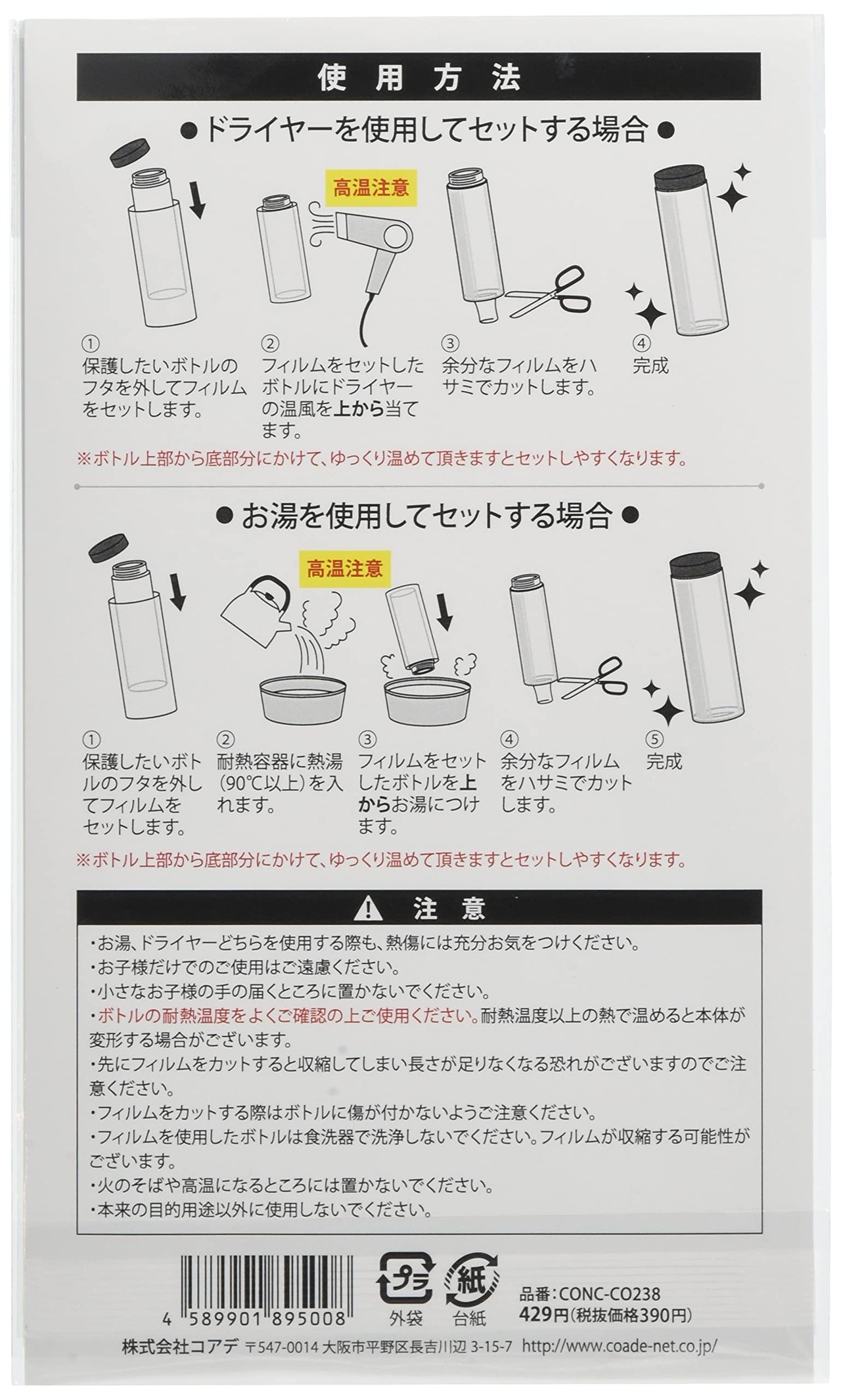 使用方法

●ドライヤーを使用してセットする場合●

高温注意

①
保護したいボトルのフタを外してフィルムをセットします。

②
フィルムをセットしたボトルにドライヤーの温風を上から当てます。

③
余分なフィルムをハサミでカットします。

④
完成

※ボトル上部から底部分にかけて、ゆっくり温めて頂きますとセットしやすくなります。

●お湯を使用してセットする場合●

高温注意

①
保護したいボトルのフタを外してフィルムをセットします。

②
耐熱容器に熱湯(90℃以上)を入れます。

③
フィルムをセットしたボトルを上からお湯につけます。

④
余分なフィルムをハサミでカットします。

⑤
完成

※ボトル上部から底部分にかけて、ゆっくり温めて頂きますとセットしやすくなります。

注意

・お湯、ドライヤーどちらを使用する際も、熱傷には充分お気をつけください。
・お子様だけでのご使用はご遠慮ください。
・小さなお子様の手の届くところに置かないでください。
・ボトルの耐熱温度をよくご確認の上ご使用ください。耐熱温度以上の熱で温めると本体が変形する場合がございます。
・先にフィルムをカットすると収縮してしまい長さが足りなくなる恐れがございますのでご注意ください。
・フィルムをカットする際はボトルに傷が付かないようご注意ください。
・フィルムを使用したボトルは食洗器で洗浄しないでください。フィルムが収縮する可能性がございます。
・火のそばや高温になるところには置かないでください。
・本来の目的用途以外に使用しないでください。

4 589901 895008

プラ
外袋

紙
台紙

品番:CONC-CO238
429円(税抜価格390円)

株式会社コアデ 〒547-0014 大阪市平野区長吉川辺 3-15-7 http://www.coade-net.co.jp/