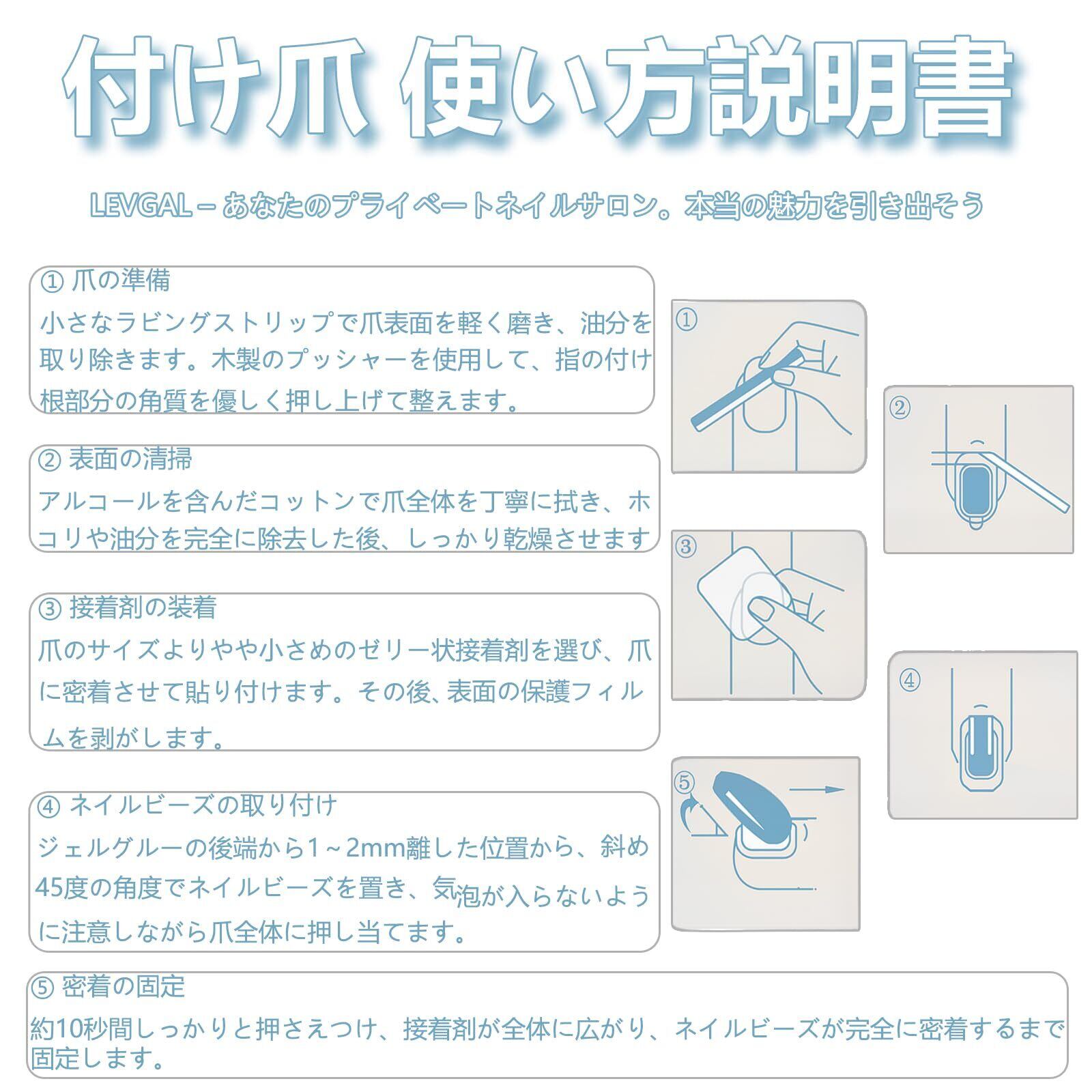 付け爪 使い方説明書

LEVGAL – あなたのプライベートネイルサロン。本当の魅力を引き出そう

① 爪の準備
小さなラビングストリップで爪表面を軽く磨き、油分を取り除きます。木製のプッシャーを使用して、指の付け根部分の角質を優しく押し上げて整えます。

② 表面の清掃
アルコールを含んだコットンで爪全体を丁寧に拭き、ホコリや油分を完全に除去した後、しっかり乾燥させます

③ 接着剤の装着
爪のサイズよりやや小さめのゼリー状接着剤を選び、爪に密着させて貼り付けます。その後、表面の保護フィルムを剥がします。

④ ネイルビーズの取り付け
ジェルグルーの後端から1～2mm離した位置から、斜め45度の角度でネイルビーズを置き、気泡が入らないように注意しながら爪全体に押し当てます。

⑤ 密着の固定
約10秒間しっかりと押さえつけ、接着剤が全体に広がり、ネイルビーズが完全に密着するまで固定します。

①

②

③

④

⑤