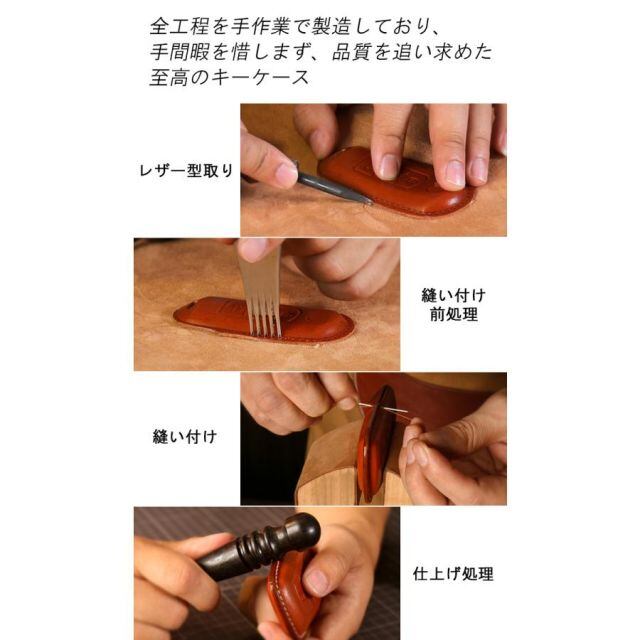 全工程を手作業で製造しており、
手間暇を惜しまず、品質を追い求めた
至高のキーケース

レザー型取り

縫い付け
前処理

縫い付け

仕上げ処理