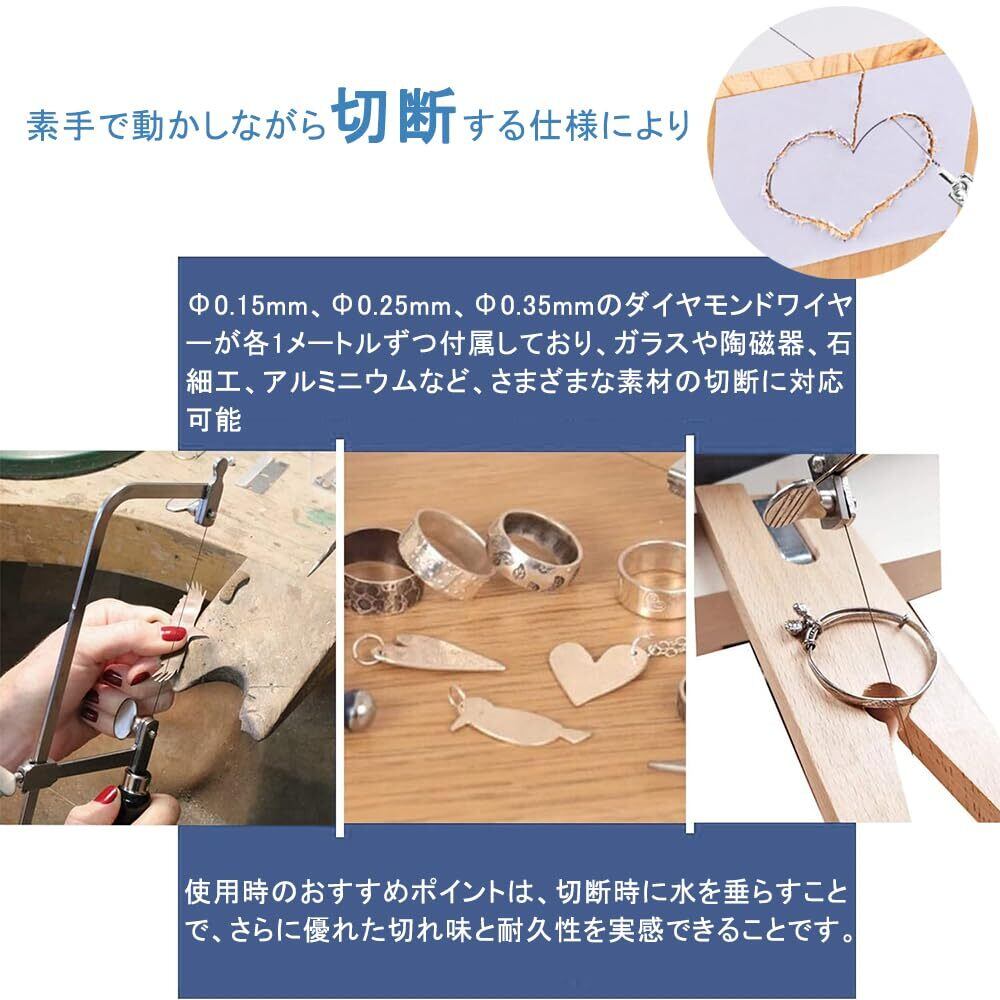 素手で動かしながら切断する仕様により

Φ0.15mm、Φ0.25mm、Φ0.35mmのダイヤモンドワイヤーが各1メートルずつ付属しており、ガラスや陶磁器、石細工、アルミニウムなど、さまざまな素材の切断に対応可能

使用時のおすすめポイントは、切断時に水を垂らすことで、さらに優れた切れ味と耐久性を実感できることです。