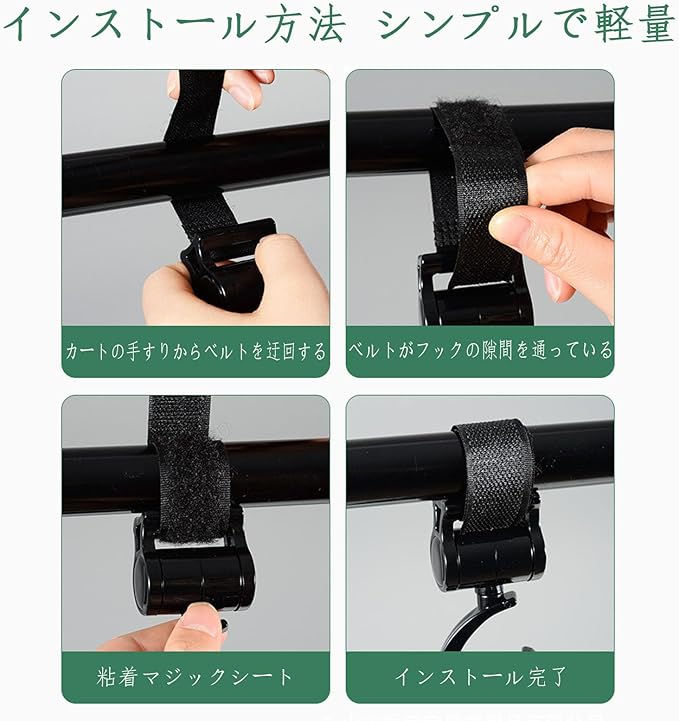 インストール方法 シンプルで軽量

カートの手すりからベルトを迂回する

ベルトがフックの隙間を通っている

粘着マジックシート

インストール完了