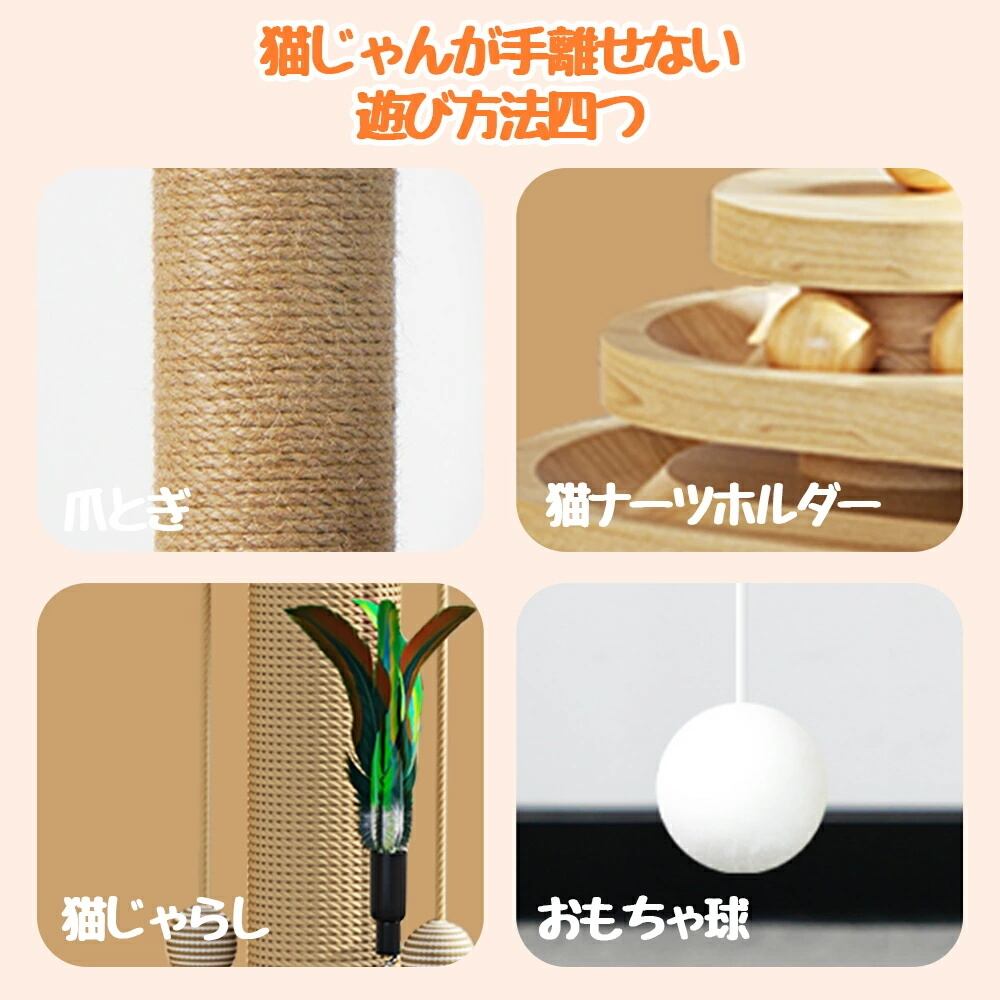 猫じゃんが手離せない
遊び方法四つ

爪とぎ

猫ナーツホルダー

猫じゃらし

おもちゃ球