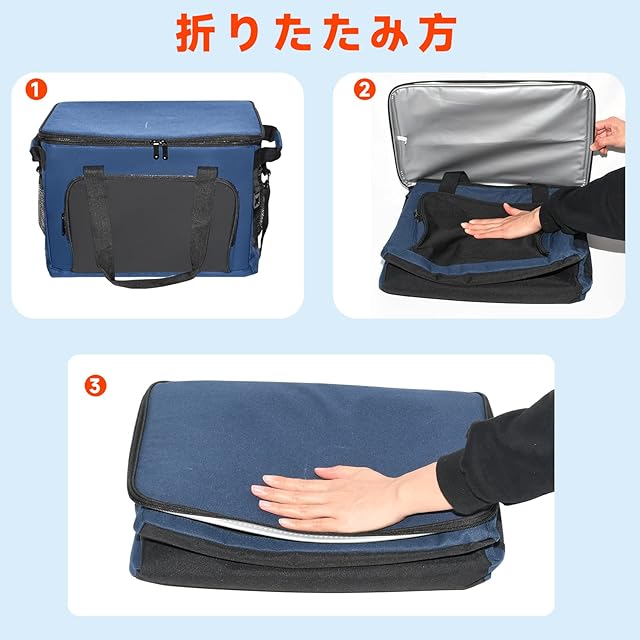 折りたたみ方

1

2

3