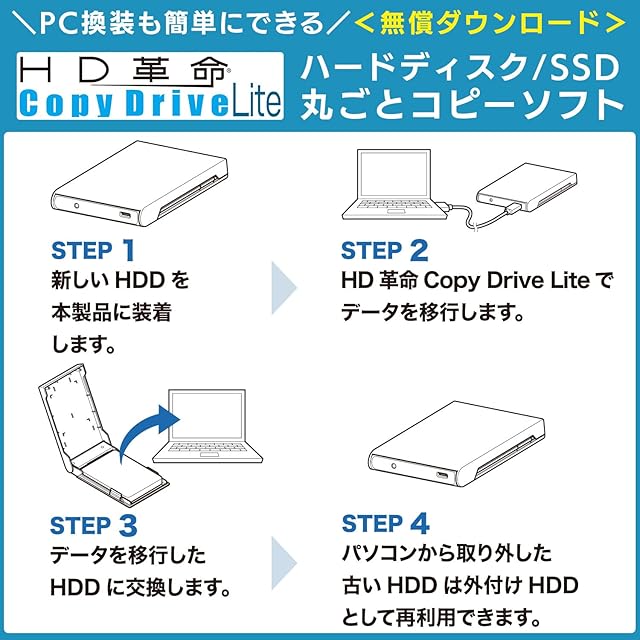 ＼PC換装も簡単にできる／＜無償ダウンロード＞

HD革命® Copy Drive Lite

ハードディスク/SSD 丸ごとコピーソフト

STEP 1
新しい HDD を本製品に装着します。

STEP 2
HD 革命 Copy Drive Lite でデータを移行します。

STEP 3
データを移行した HDD に交換します。

STEP 4
パソコンから取り外した古い HDD は外付け HDD として再利用できます。