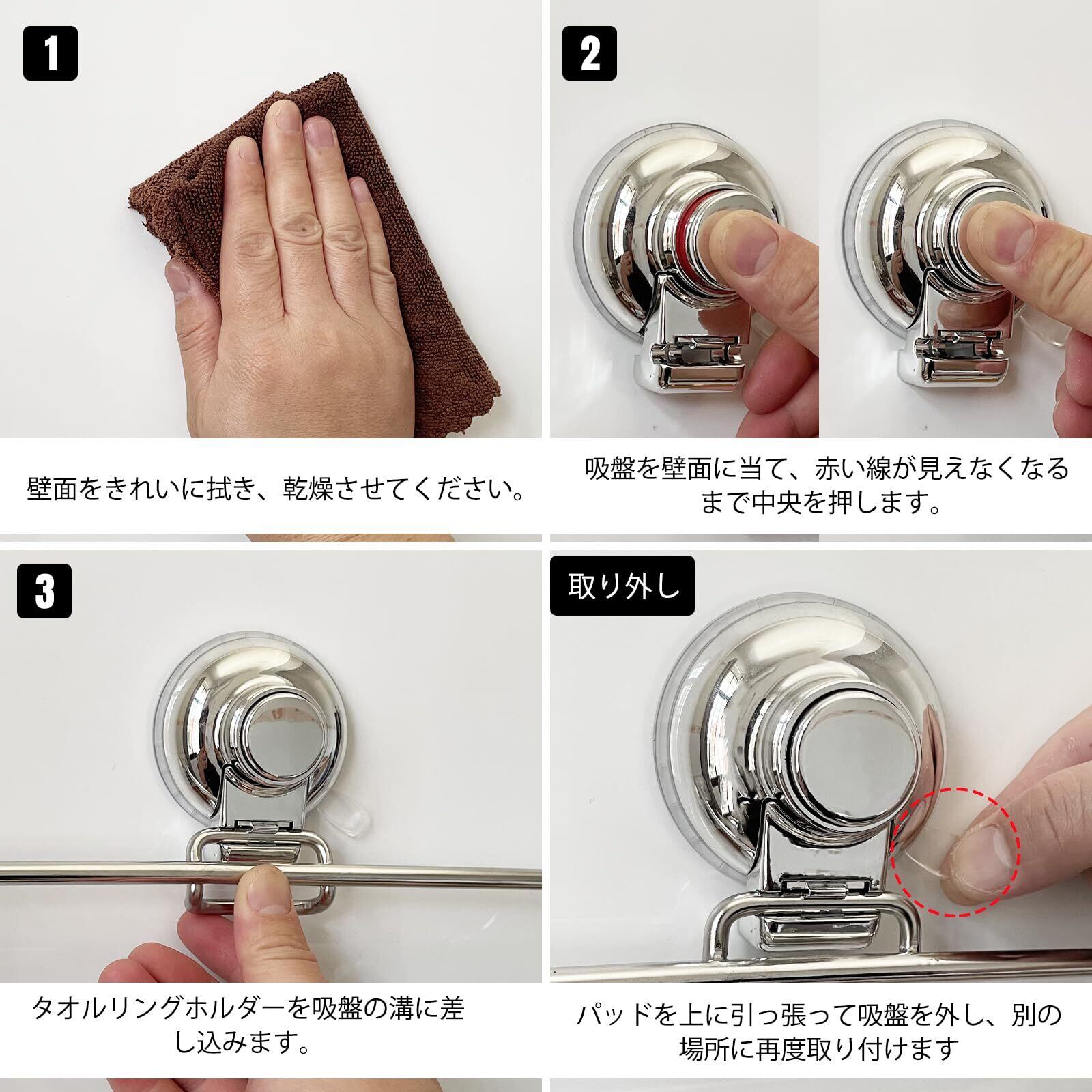 1

壁面をきれいに拭き、乾燥させてください。

2

吸盤を壁面に当て、赤い線が見えなくなるまで中央を押します。

3

タオルリングホルダーを吸盤の溝に差し込みます。

取り外し

パッドを上に引っ張って吸盤を外し、別の場所に再度取り付けます