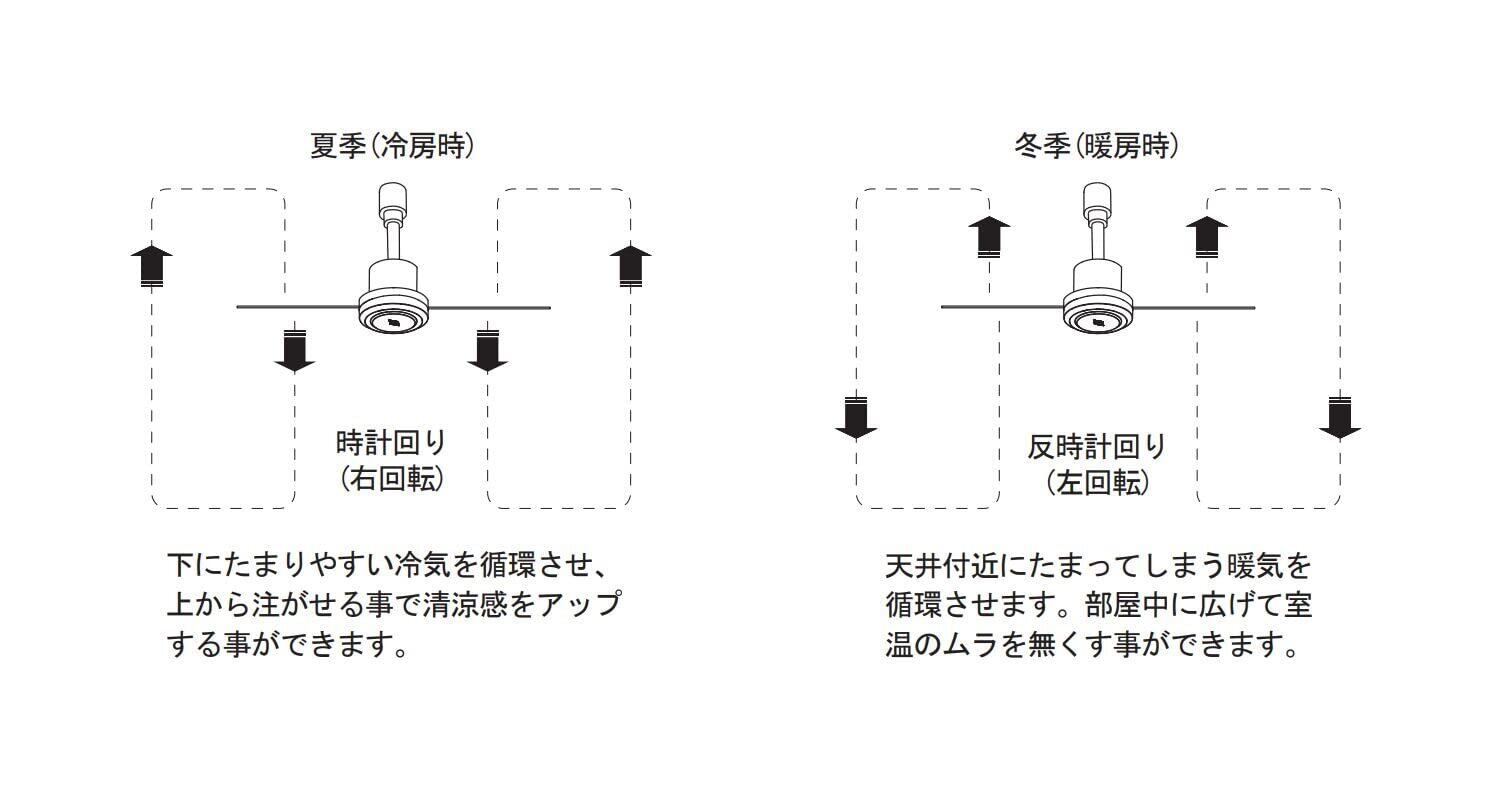 夏季(冷房時)

時計回り
(右回転)

下にたまりやすい冷気を循環させ、上から注がせる事で清涼感をアップする事ができます。

冬季(暖房時)

反時計回り
(左回転)

天井付近にたまってしまう暖気を循環させます。部屋中に広げて室温のムラを無くす事ができます。