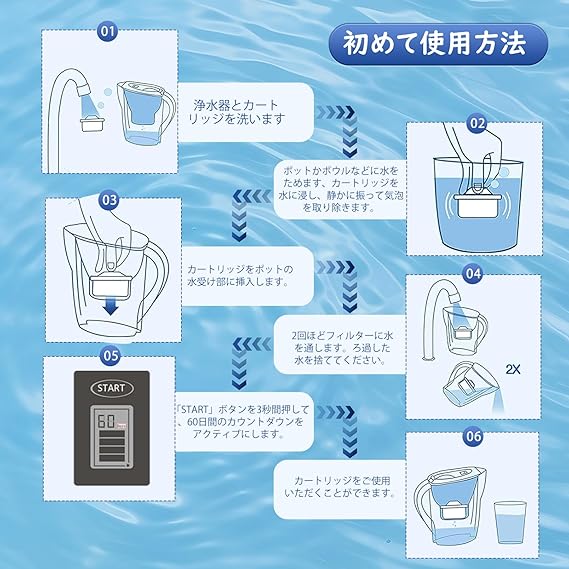 初めて使用方法

01

浄水器とカートリッジを洗います

02

ポットかボウルなどに水をためます、カートリッジを水に浸し、静かに振って気泡を取り除きます。

03

カートリッジをポットの水受け部に挿入します。

04

2回ほどフィルターに水を通します。ろ過した水を捨ててください。

2X

05

START

60

「START」ボタンを3秒間押して、60日間のカウントダウンをアクティブにします。

06

カートリッジをご使用いただくことができます。