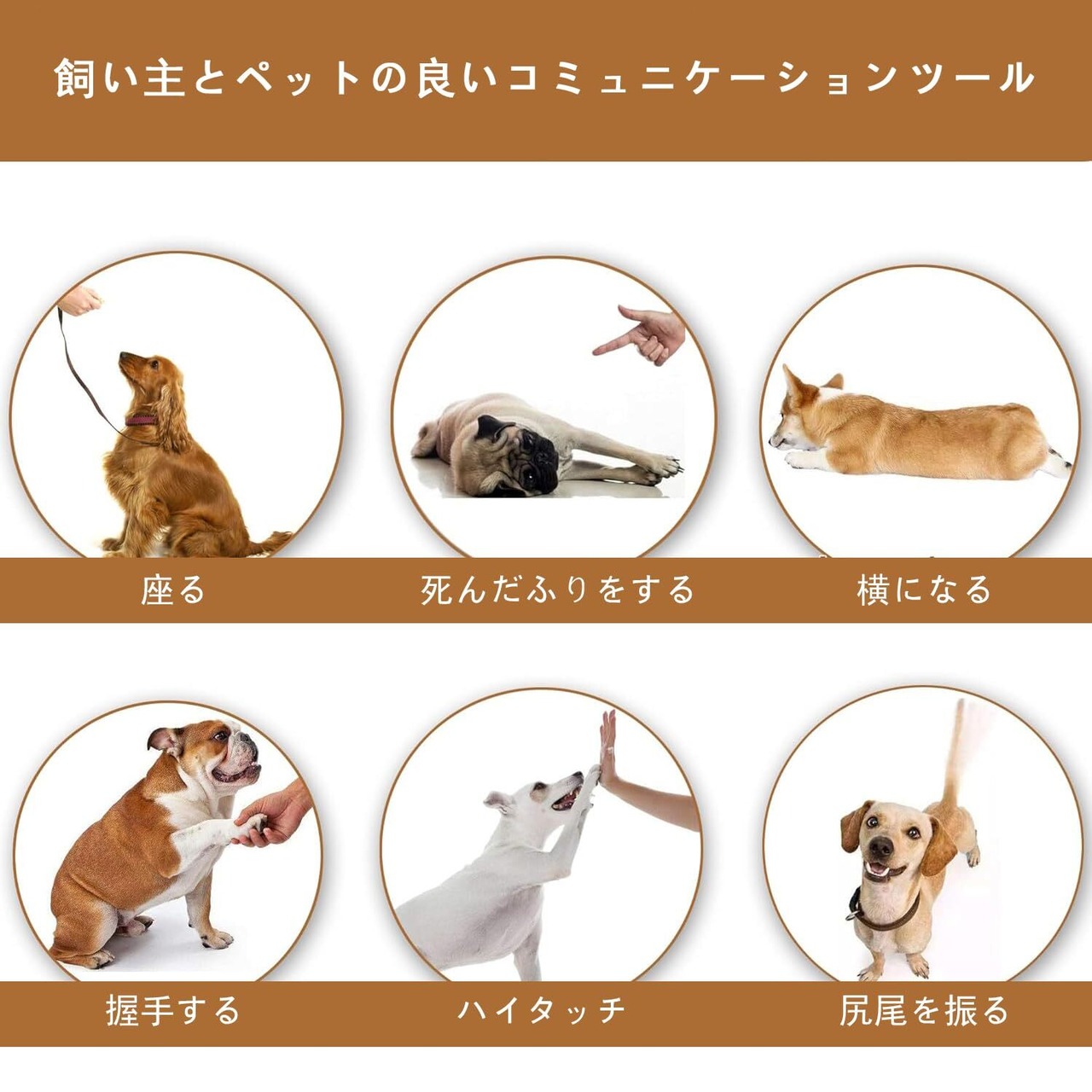 飼い主とペットの良いコミュニケーションツール

座る

死んだふりをする

横になる

握手する

ハイタッチ

尻尾を振る