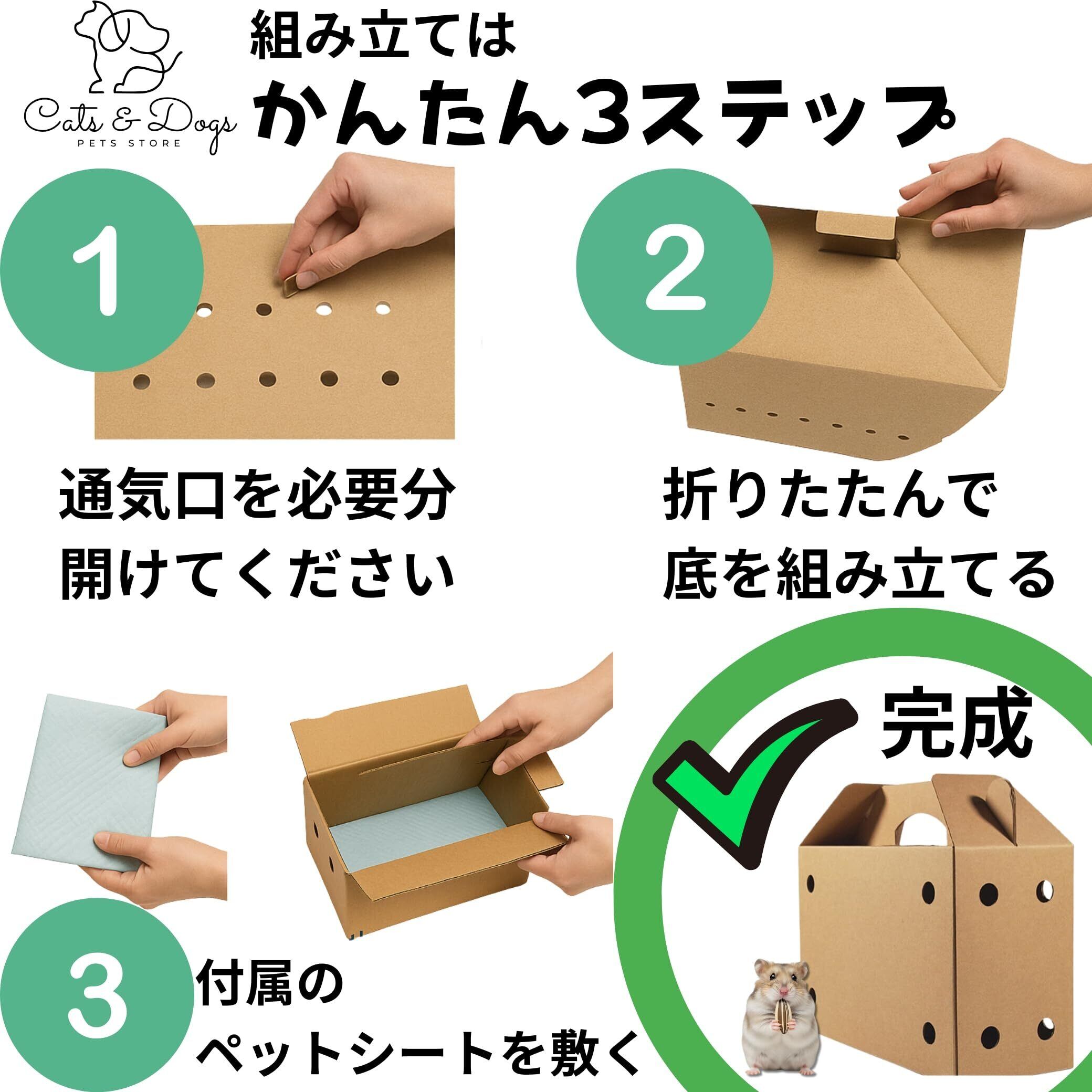 Cats & Dogs
PETS STORE

組み立ては
かんたん3ステップ

1

通気口を必要分
開けてください

2

折りたたんで
底を組み立てる

3

付属の
ペットシートを敷く

完成