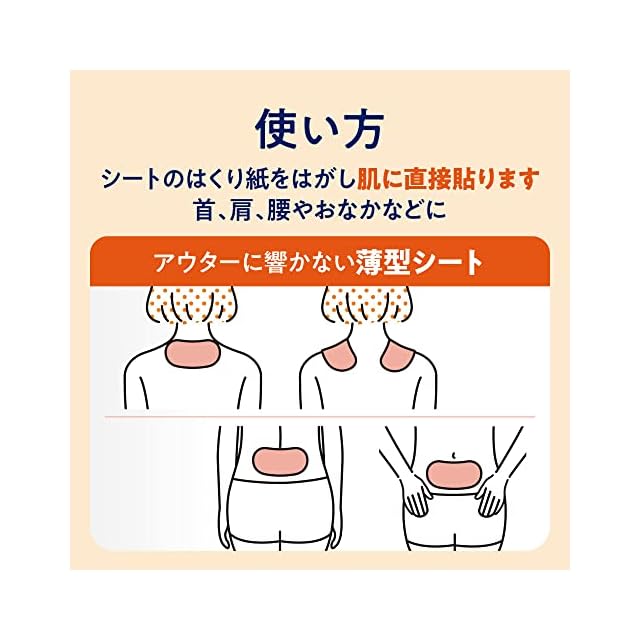 使い方

シートのはくり紙をはがし肌に直接貼ります
首、肩、腰やおなかなどに

アウターに響かない薄型シート