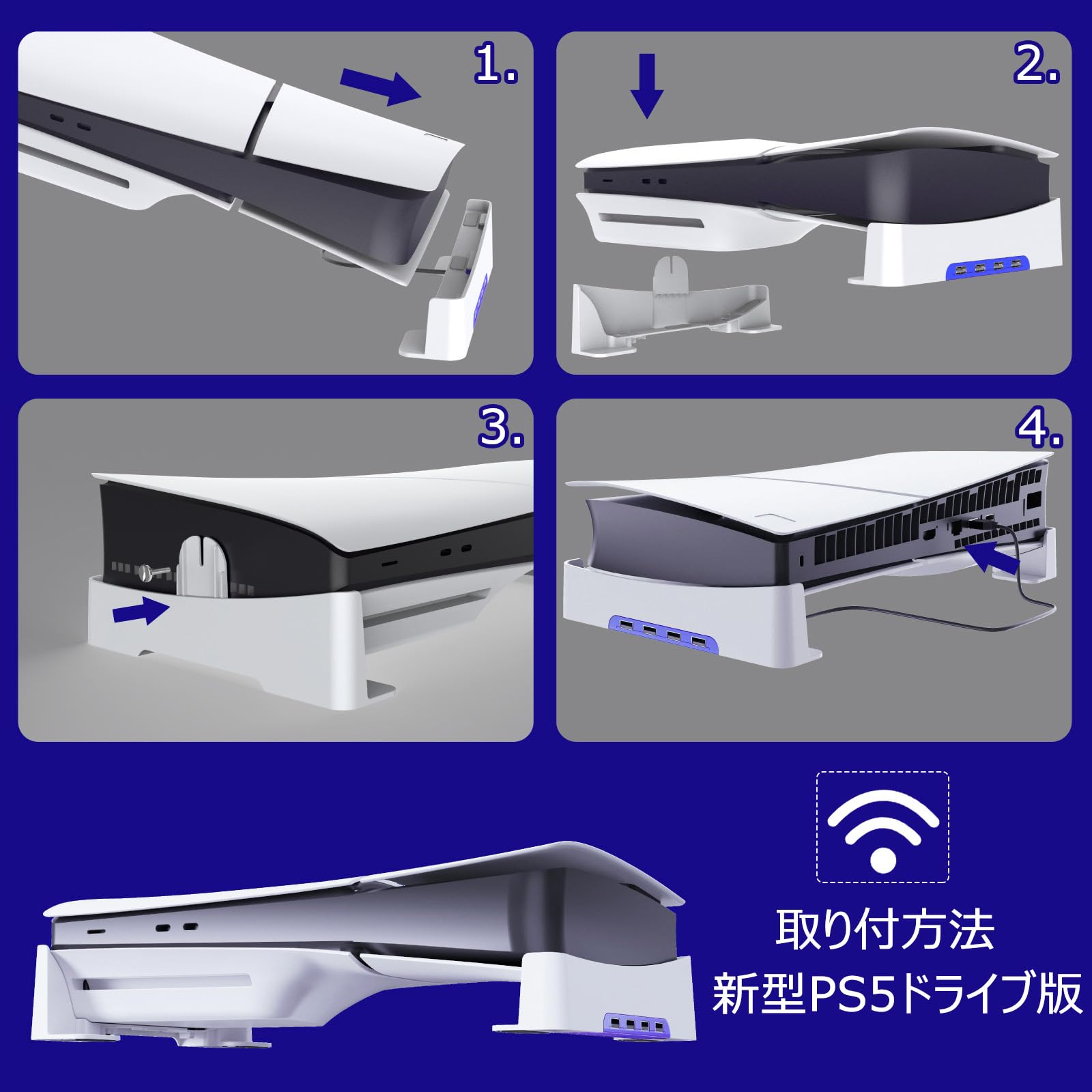 1.

2.

3.

4.

取り付方法
新型PS5ドライブ版