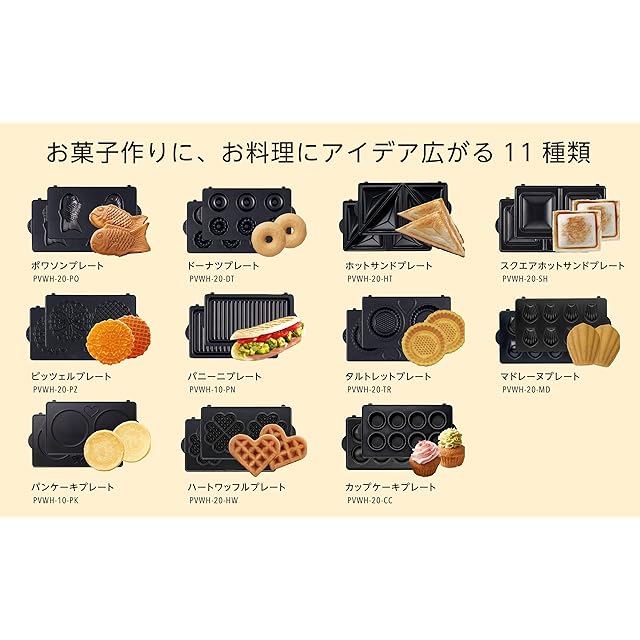 お菓子作りに、お料理にアイデア広がる 11 種類

ポワソンプレート
PVWH-20-PO

ドーナツプレート
PVWH-20-DT

ホットサンドプレート
PVWH-20-HT

スクエアホットサンドプレート
PVWH-20-SH

ピッツェルプレート
PVWH-20-PZ

パニーニプレート
PVWH-10-PN

タルトレットプレート
PVWH-20-TR

マドレーヌプレート
PVWH-20-MD

パンケーキプレート
PVWH-10-PK

ハートワッフルプレート
PVWH-20-HW

カップケーキプレート
PVWH-20-CC