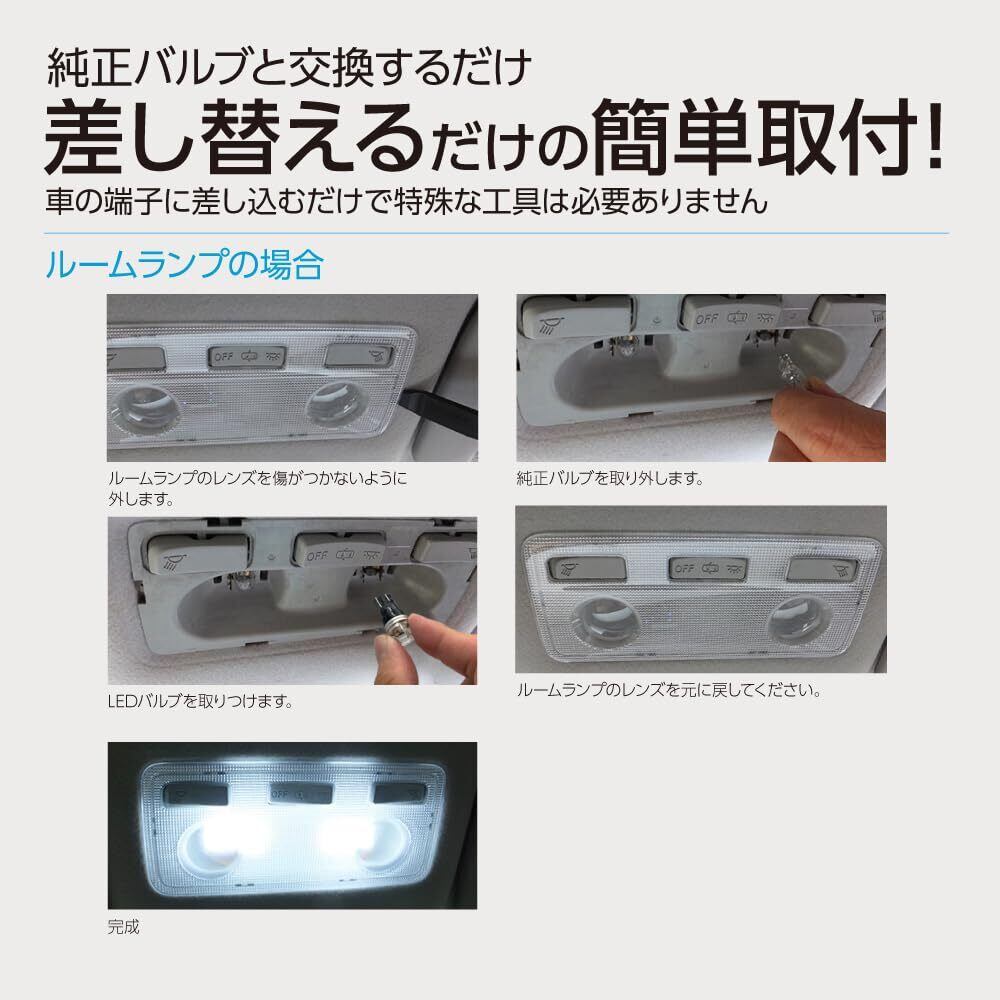 純正バルブと交換するだけ

差し替えるだけの簡単取付!

車の端子に差し込むだけで特殊な工具は必要ありません

ルームランプの場合

OFF

ルームランプのレンズを傷がつかないように外します。

OFF

純正バルブを取り外します。

OFF

LEDバルブを取りつけます。

OFF

ルームランプのレンズを元に戻してください。

OFF

完成