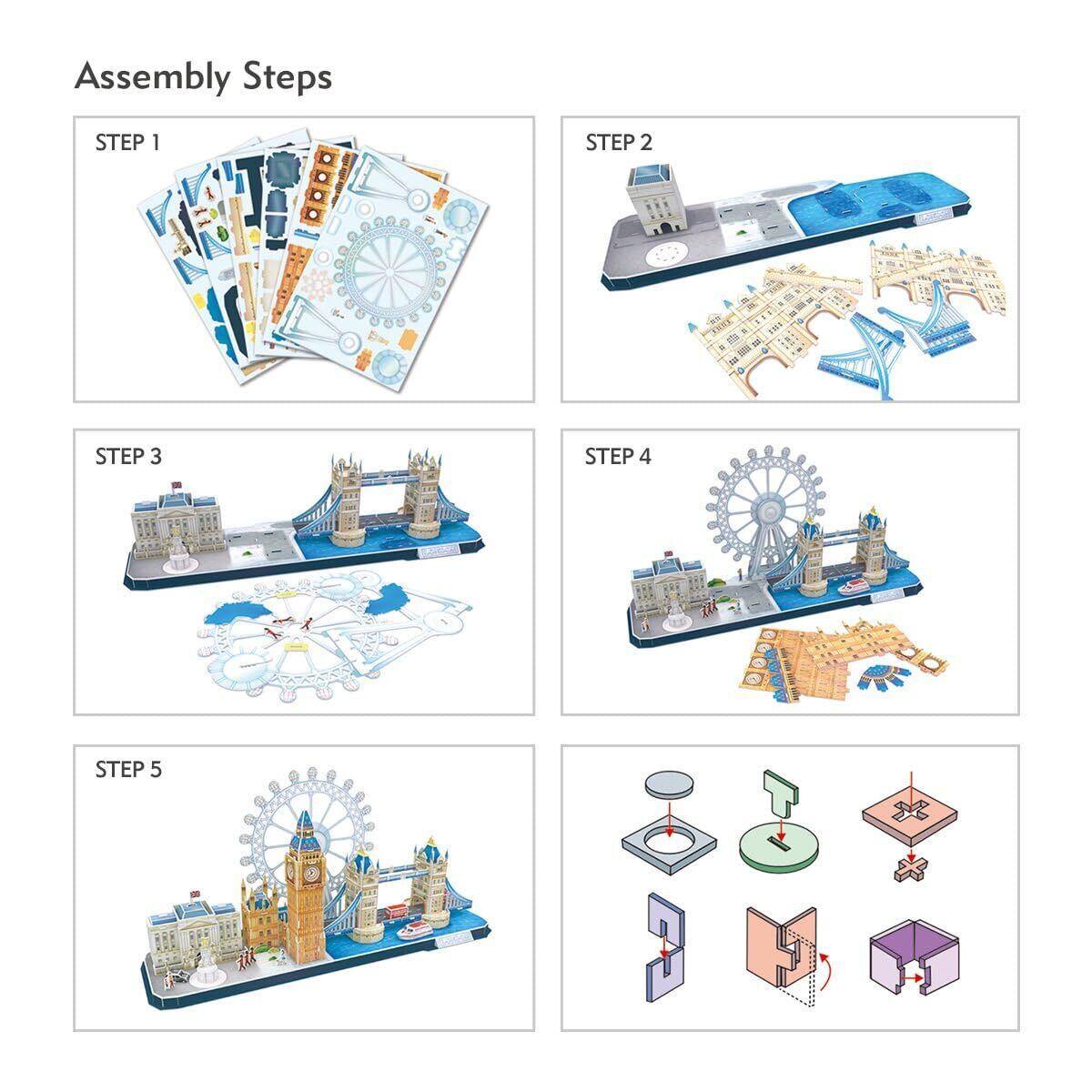 Assembly Steps

STEP 1

STEP 2

STEP 3

STEP 4

STEP 5