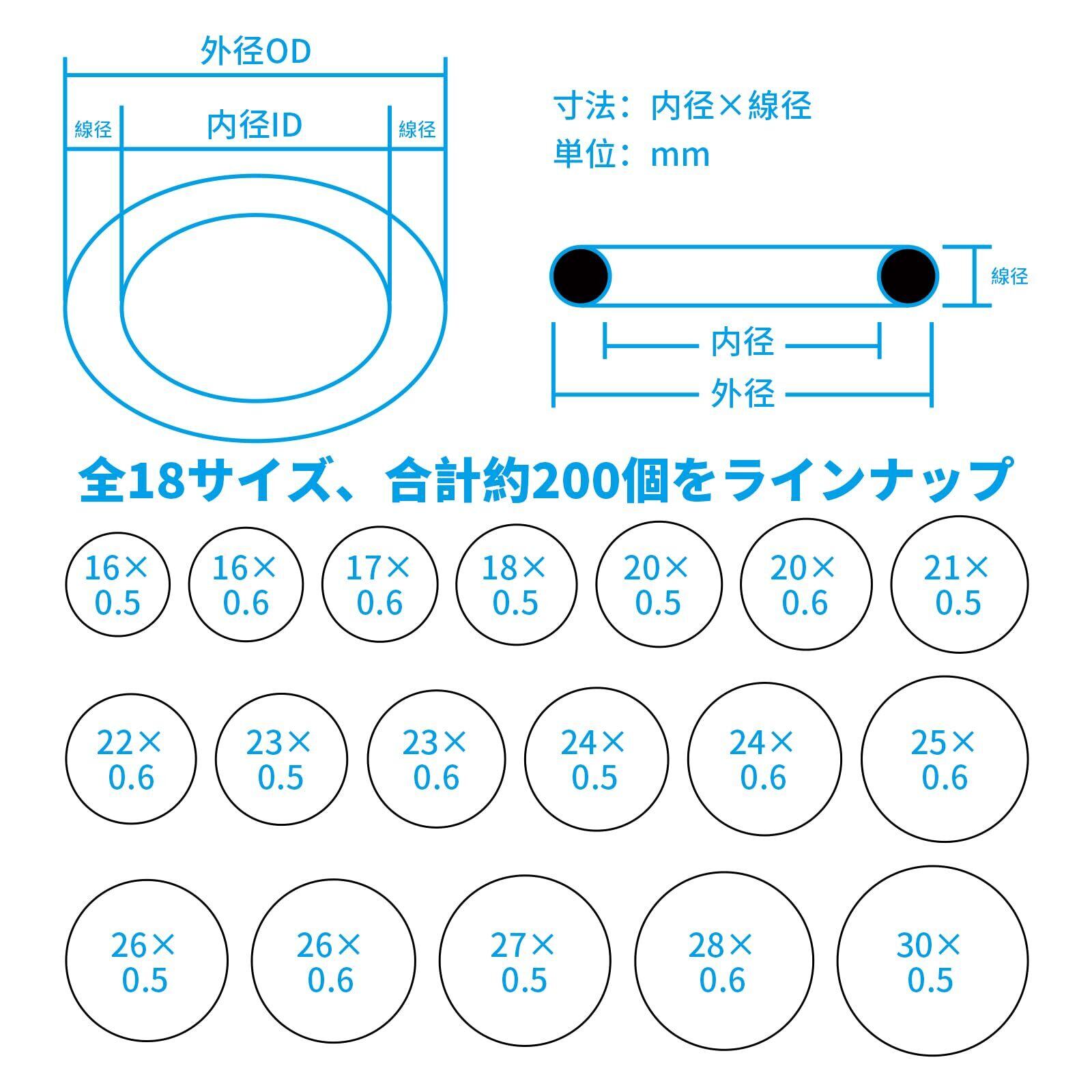 外径OD

線径 内径ID 線径

寸法：内径×線径
単位：mm

線径

内径

外径

全18サイズ、合計約200個をラインナップ

16×0.5
16×0.6
17×0.6
18×0.5
20×0.5
20×0.6
21×0.5

22×0.6
23×0.5
23×0.6
24×0.5
24×0.6
25×0.6

26×0.5
26×0.6
27×0.5
28×0.6
30×0.5