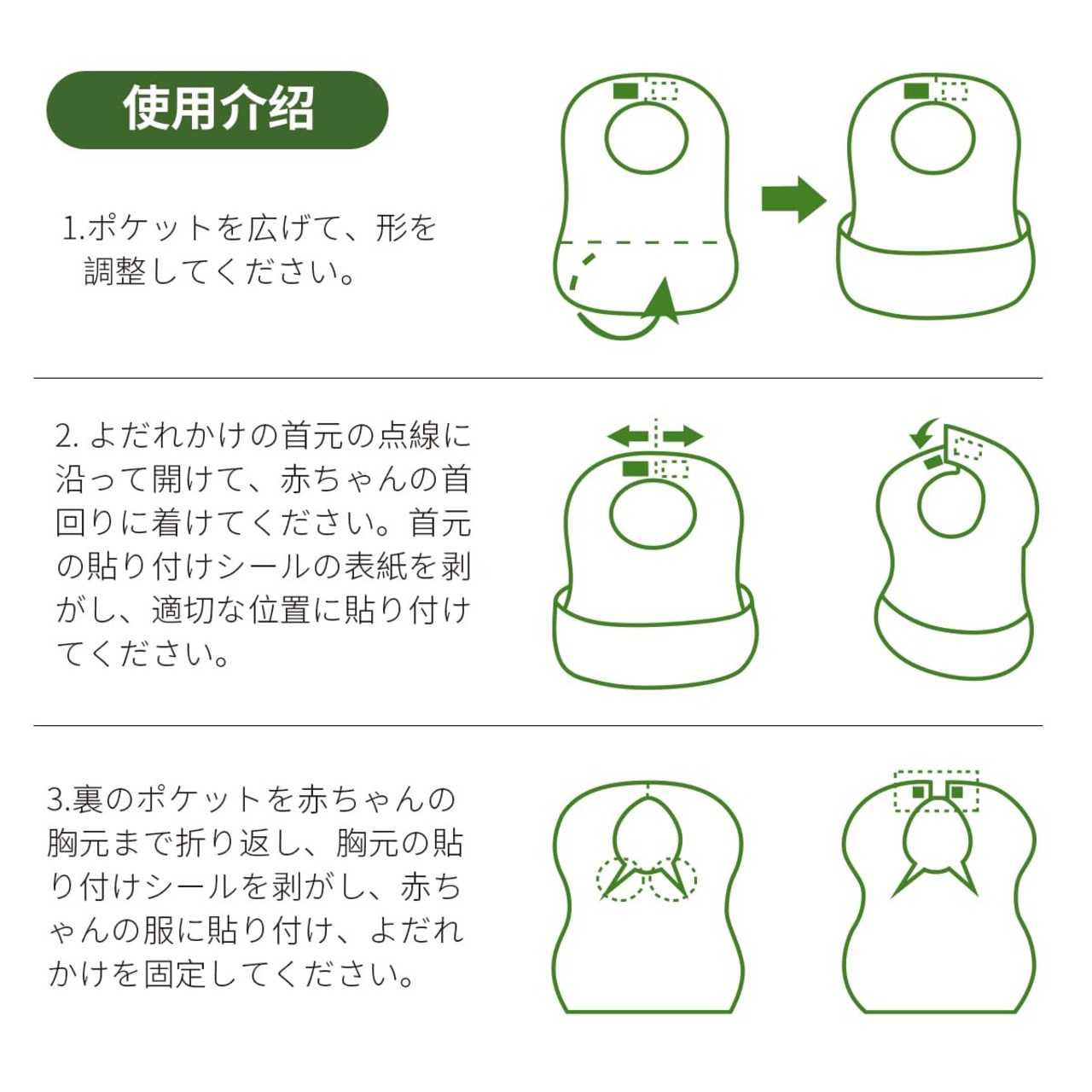 使用介绍

1.ポケットを広げて、形を調整してください。

2. よだれかけの首元の点線に沿って開けて、赤ちゃんの首回りに着けてください。首元の貼り付けシールの表紙を剥がし、適切な位置に貼り付けてください。

3.裏のポケットを赤ちゃんの胸元まで折り返し、胸元の貼り付けシールを剥がし、赤ちゃんの服に貼り付け、よだれかけを固定してください。