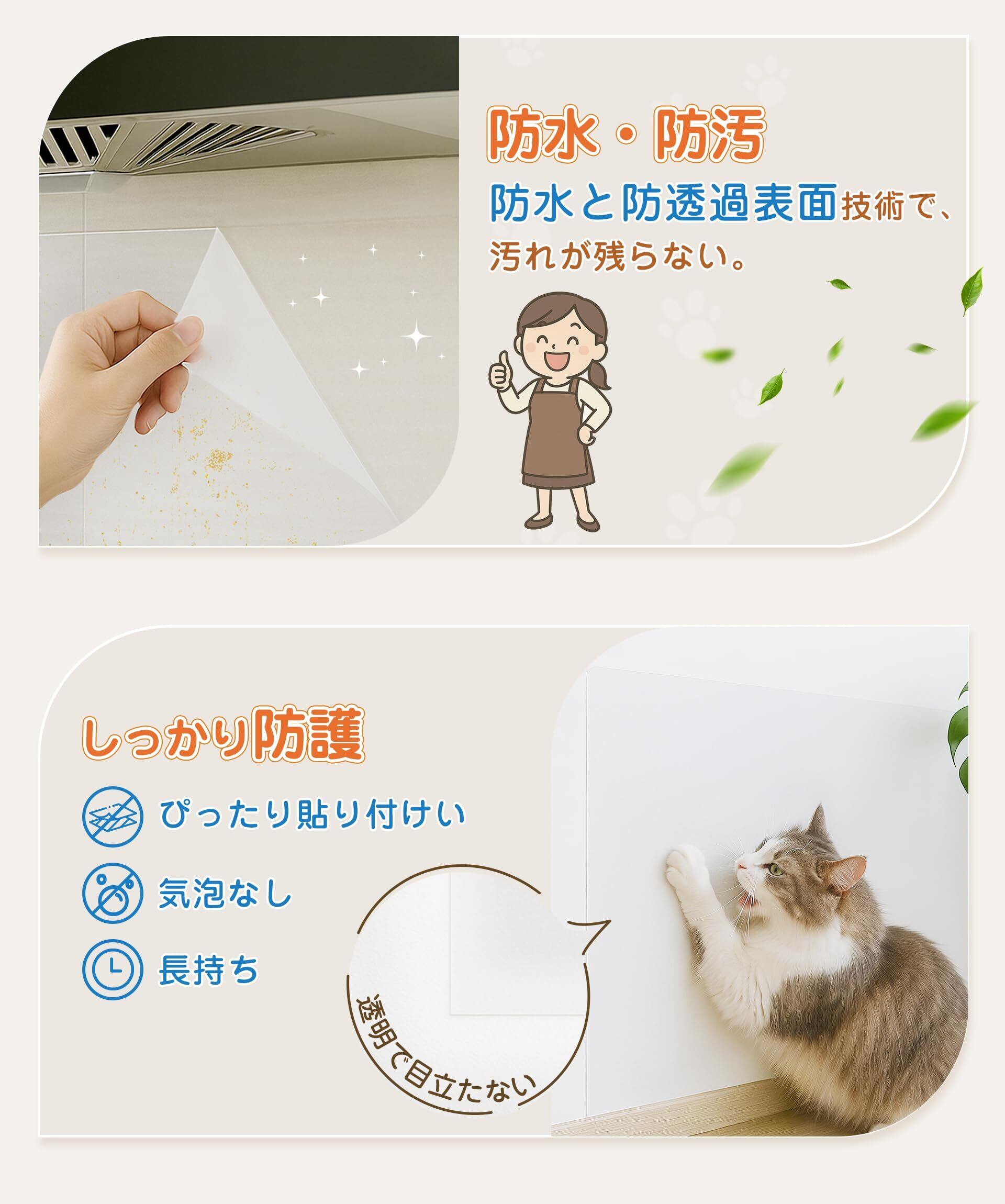 防水・防汚

防水と防透過表面技術で、汚れが残らない。

しっかり防護

ぴったり貼り付けい

気泡なし

長持ち

透明で目立たない