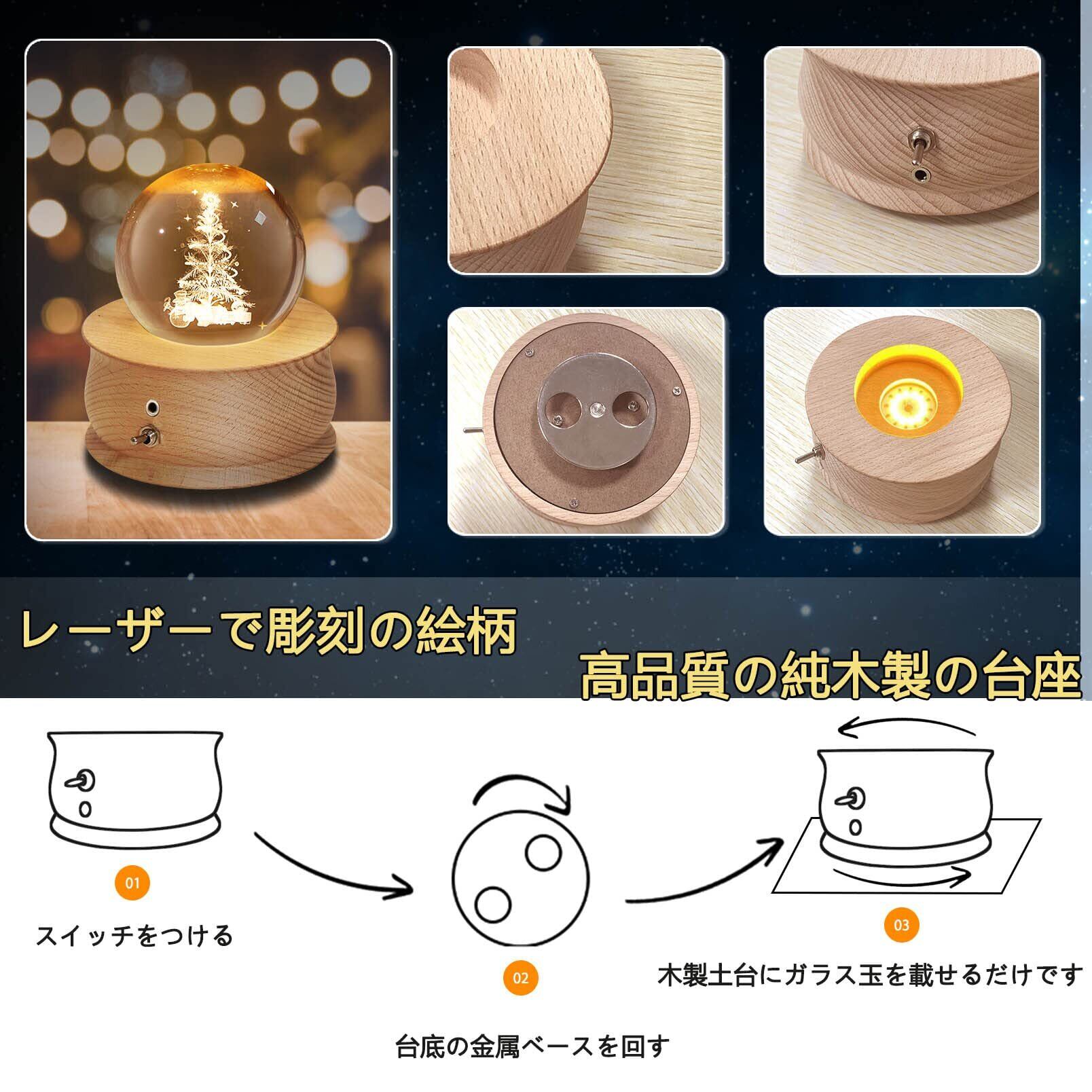 レーザーで彫刻の絵柄

高品質の純木製の台座

01

スイッチをつける

02

台底の金属ベースを回す

03

木製土台にガラス玉を載せるだけです