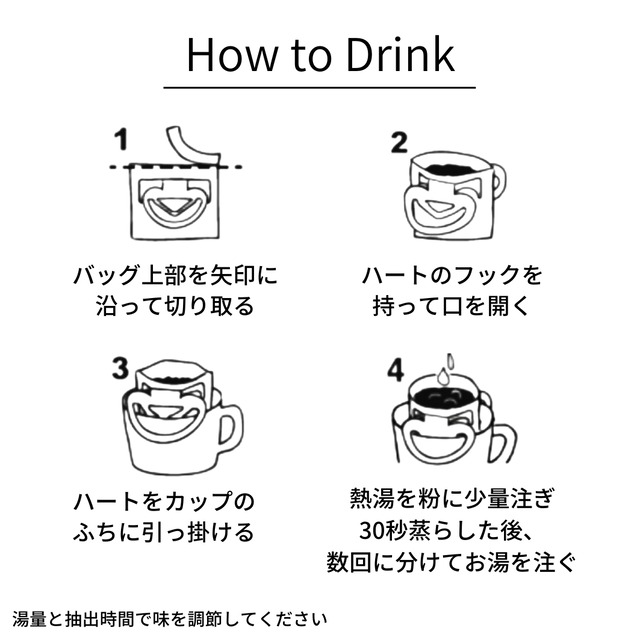 How to Drink

1

バッグ上部を矢印に沿って切り取る

2

ハートのフックを持って口を開く

3

ハートをカップのふちに引っ掛ける

4

熱湯を粉に少量注ぎ30秒蒸らした後、数回に分けてお湯を注ぐ

湯量と抽出時間で味を調節してください