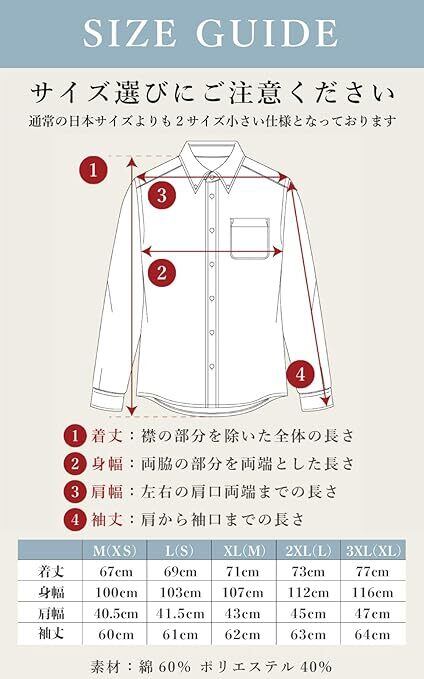 SIZE GUIDE

サイズ選びにご注意ください

通常の日本サイズよりも2サイズ小さい仕様となっております

1
3
2
4

1 着丈：襟の部分を除いた全体の長さ
2 身幅：両脇の部分を両端とした長さ
3 肩幅：左右の肩口両端までの長さ
4 袖丈：肩から袖口までの長さ

| | M(XS) | L(S) | XL(M) | 2XL(L) | 3XL(XL) |
|---|---|---|---|---|---|
| 着丈 | 67cm | 69cm | 71cm | 73cm | 77cm |
| 身幅 | 100cm | 103cm | 107cm | 112cm | 116cm |
| 肩幅 | 40.5cm | 41.5cm | 43cm | 45cm | 47cm |
| 袖丈 | 60cm | 61cm | 62cm | 63cm | 64cm |

素材：綿 60% ポリエステル 40%