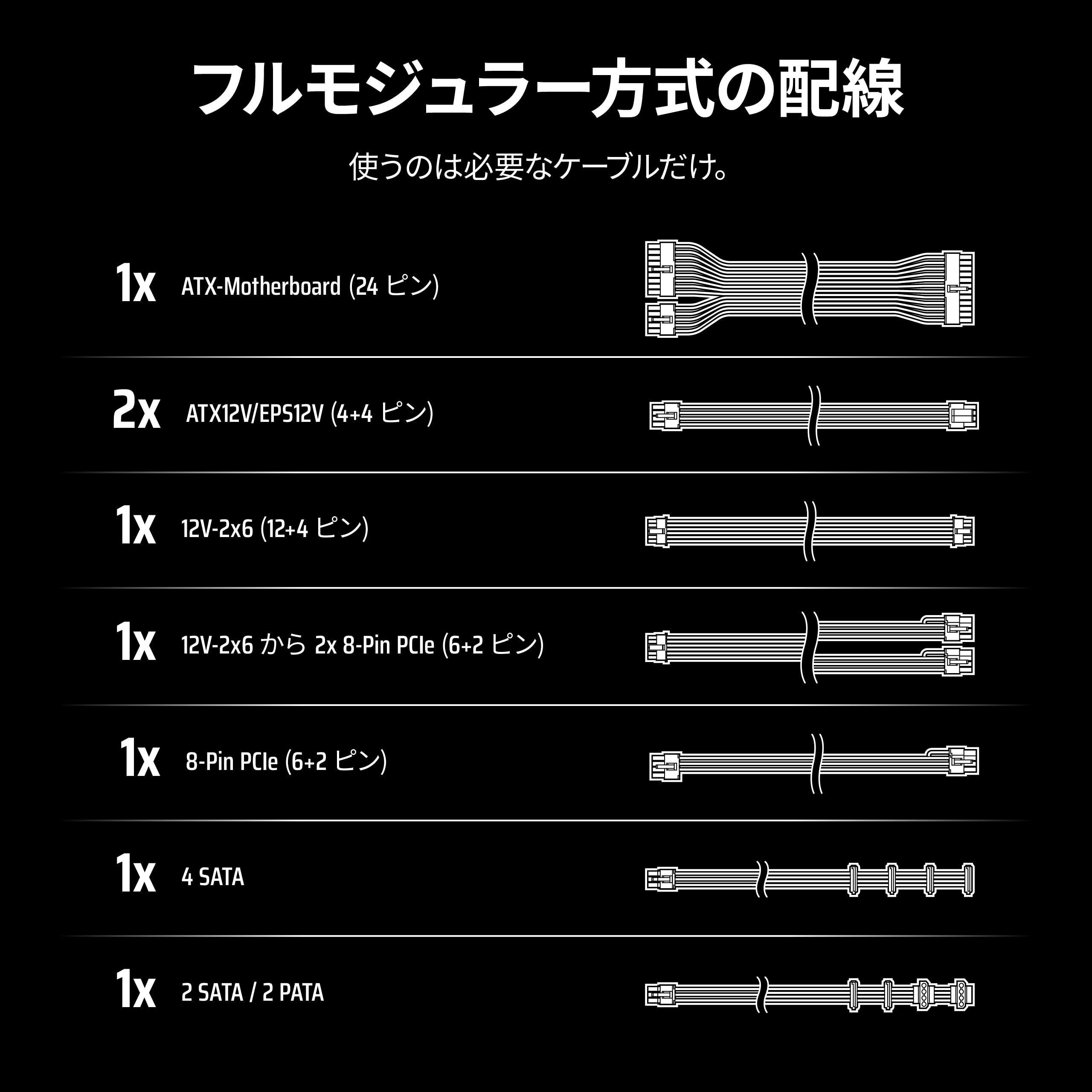 フルモジュラー方式の配線

使うのは必要なケーブルだけ。

1x ATX-Motherboard (24 ピン)

2x ATX12V/EPS12V (4+4 ピン)

1x 12V-2x6 (12+4 ピン)

1x 12V-2x6 から 2x 8-Pin PCIe (6+2 ピン)

1x 8-Pin PCIe (6+2 ピン)

1x 4 SATA

1x 2 SATA / 2 PATA