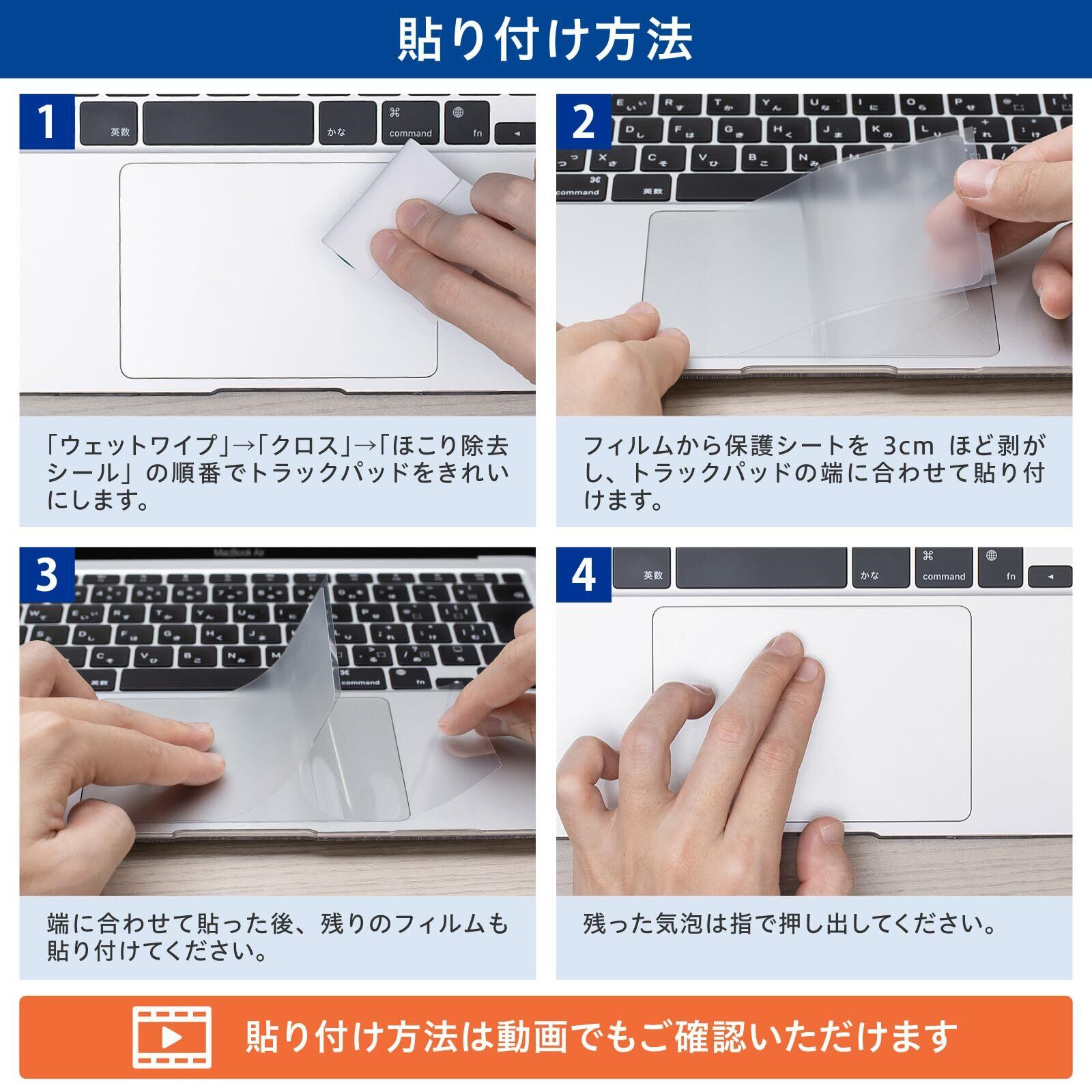 貼り付け方法

1

英数 かな ⌘ command fn

「ウェットワイプ」→「クロス」→「ほこり除去シール」の順番でトラックパッドをきれいにします。

2

command 英数

フィルムから保護シートを 3cm ほど剥がし、トラックパッドの端に合わせて貼り付けます。

3

MacBook Air

英数 command fn

端に合わせて貼った後、残りのフィルムも貼り付けてください。

4

英数 かな ⌘ command fn

残った気泡は指で押し出してください。

貼り付け方法は動画でもご確認いただけます