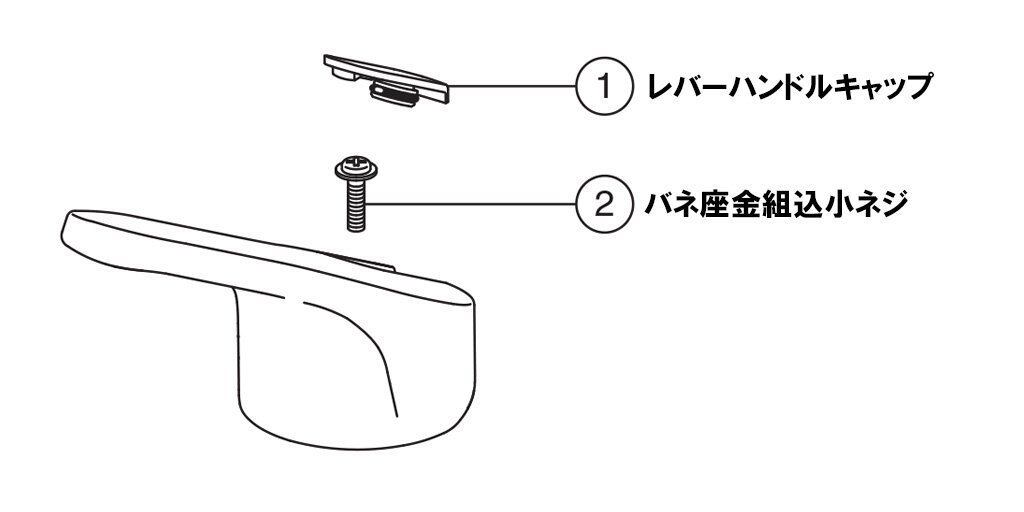 1 レバーハンドルキャップ

2 バネ座金組込小ネジ