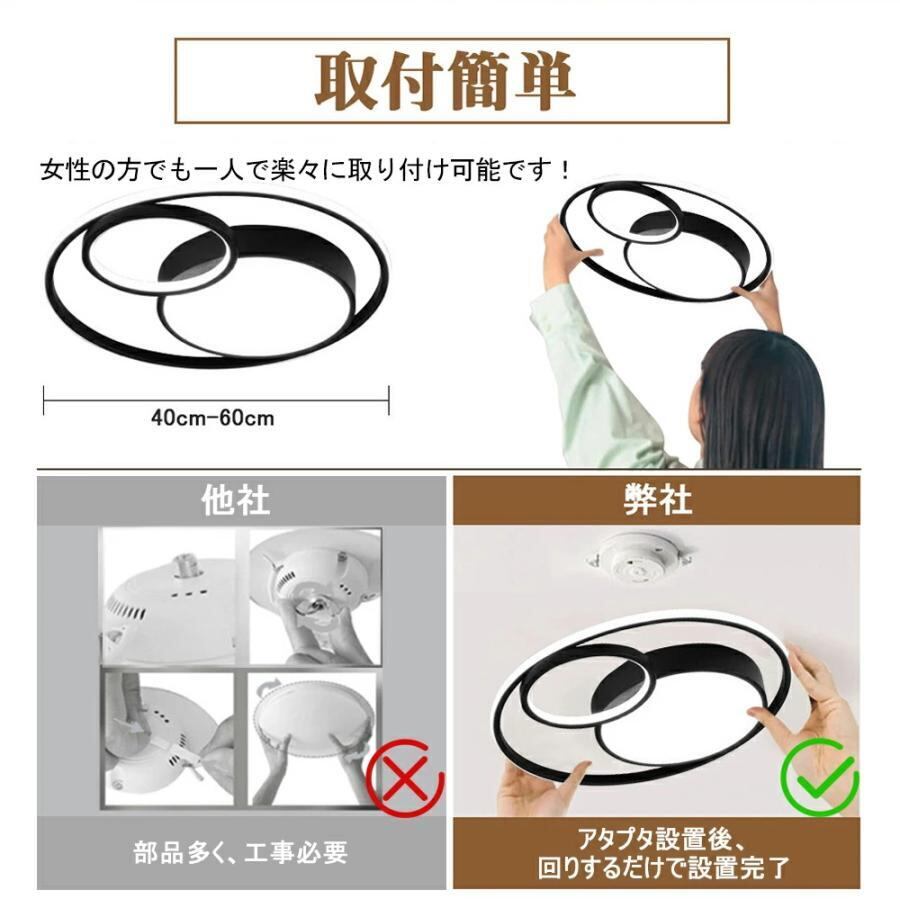 取付簡単

女性の方でも一人で楽々に取り付け可能です！

40cm-60cm

他社

部品多く、工事必要

弊社

アタプタ設置後、
回りするだけで設置完了