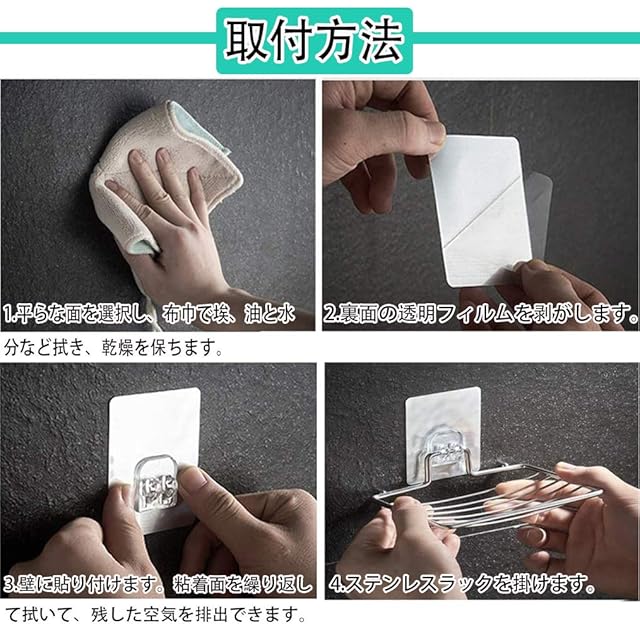 取付方法

1.平らな面を選択し、布巾で埃、油と水分など拭き、乾燥を保ちます。

2.裏面の透明フィルムを剥がします。

3.壁に貼り付けます。粘着面を繰り返して拭いて、残した空気を排出できます。

4.ステンレスラックを掛けます。