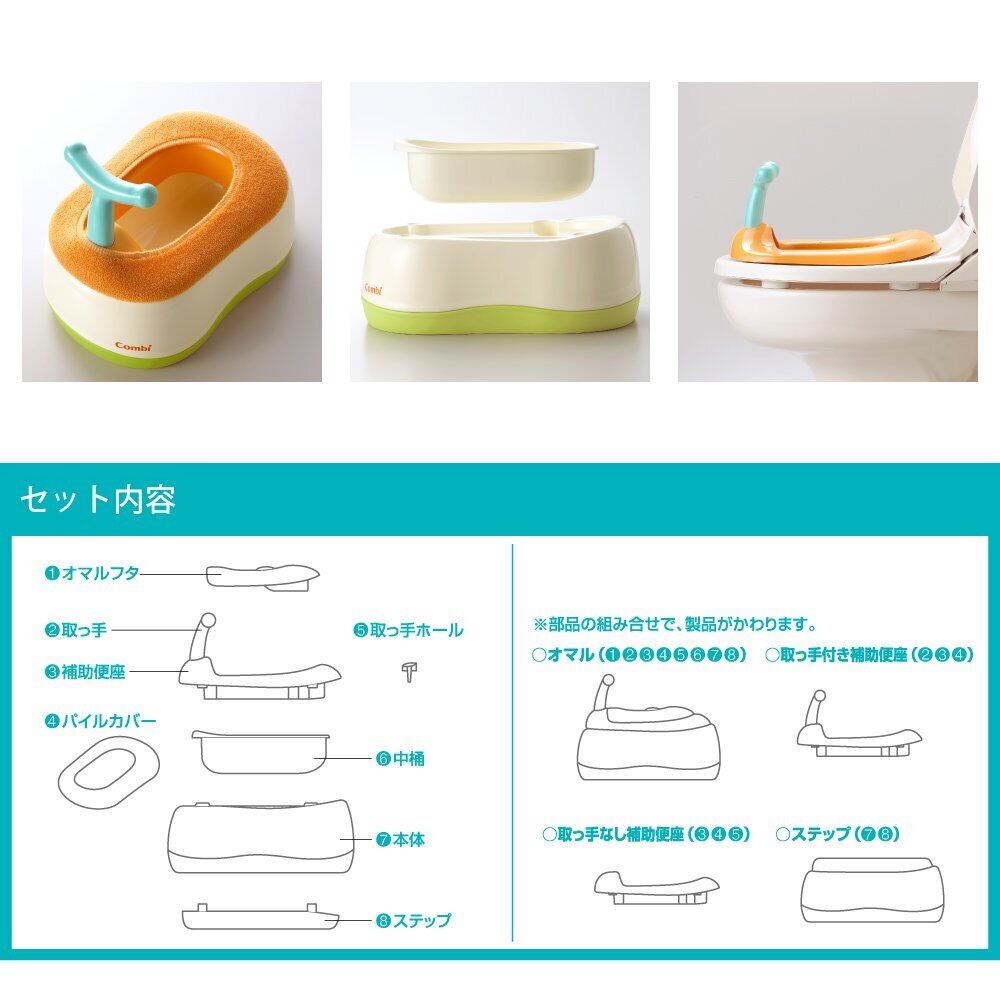 Combi

Combi

セット内容

❶オマルフタ

❷取っ手

❸補助便座

❹パイルカバー

❺取っ手ホール

❻中桶

❼本体

❽ステップ

※部品の組み合せで、製品がかわります。

○オマル（❶❷❸❹❺❻❼❽）

○取っ手付き補助便座（❷❸❹）

○取っ手なし補助便座（❸❹❺）

○ステップ（❼❽）