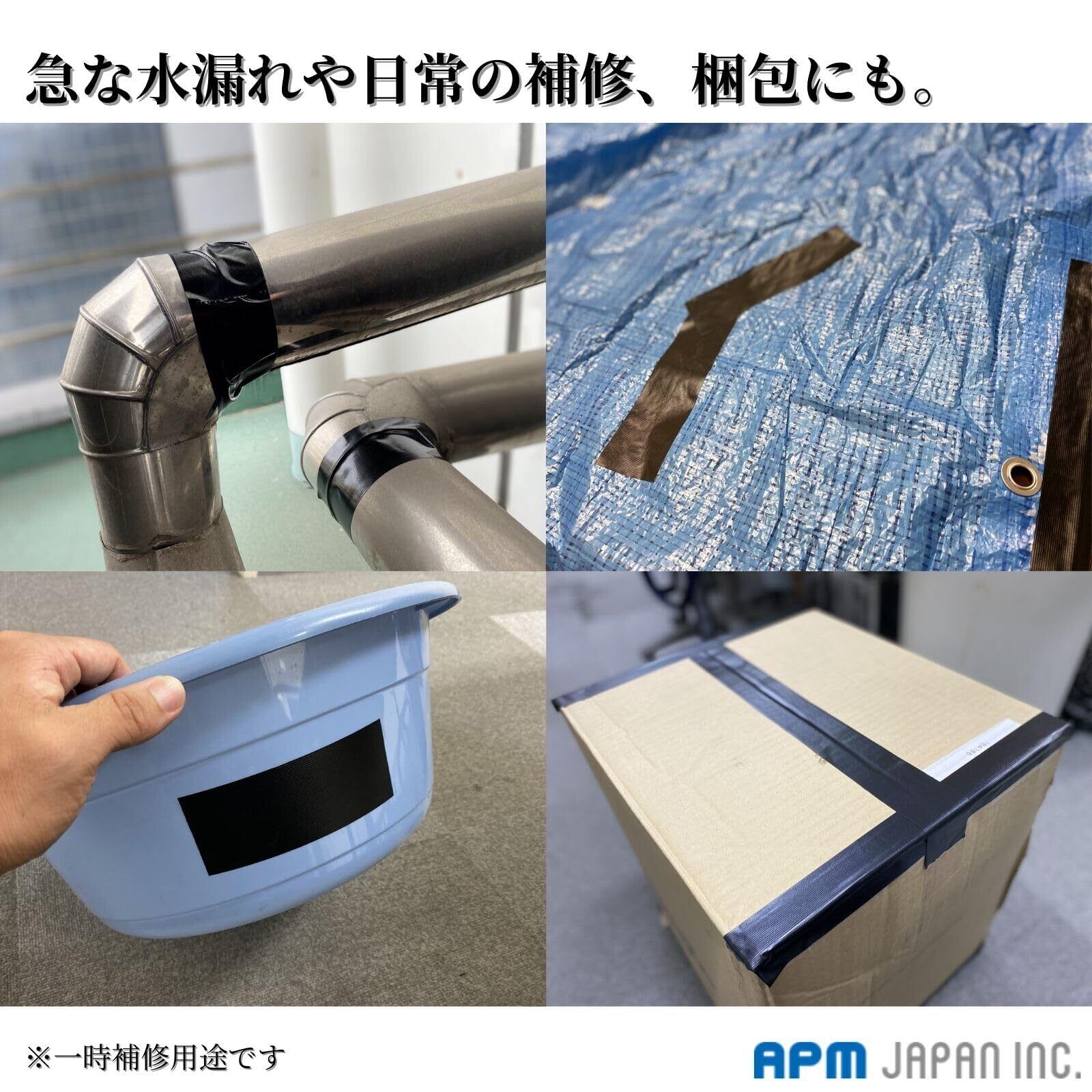 急な水漏れや日常の補修、梱包にも。

※一時補修用途です

APM JAPAN INC.