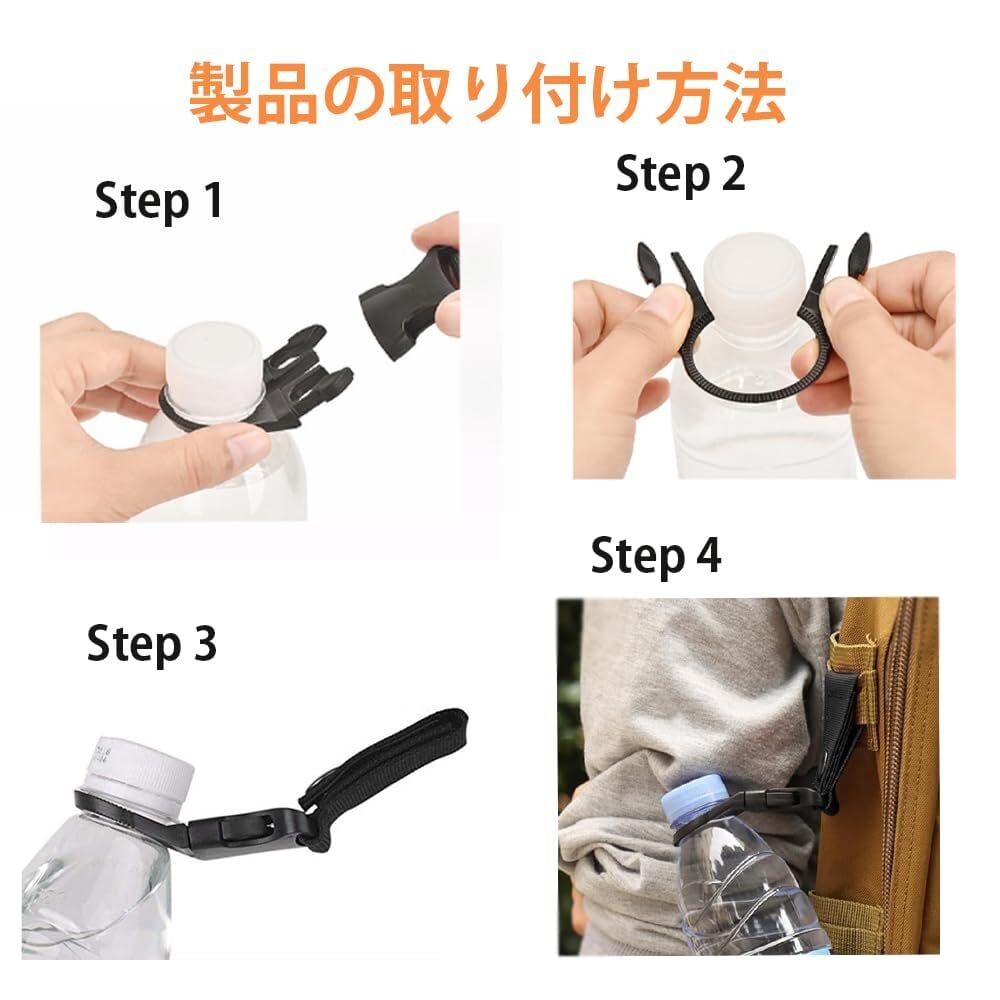 製品の取り付け方法

Step 1

Step 2

Step 3

Step 4