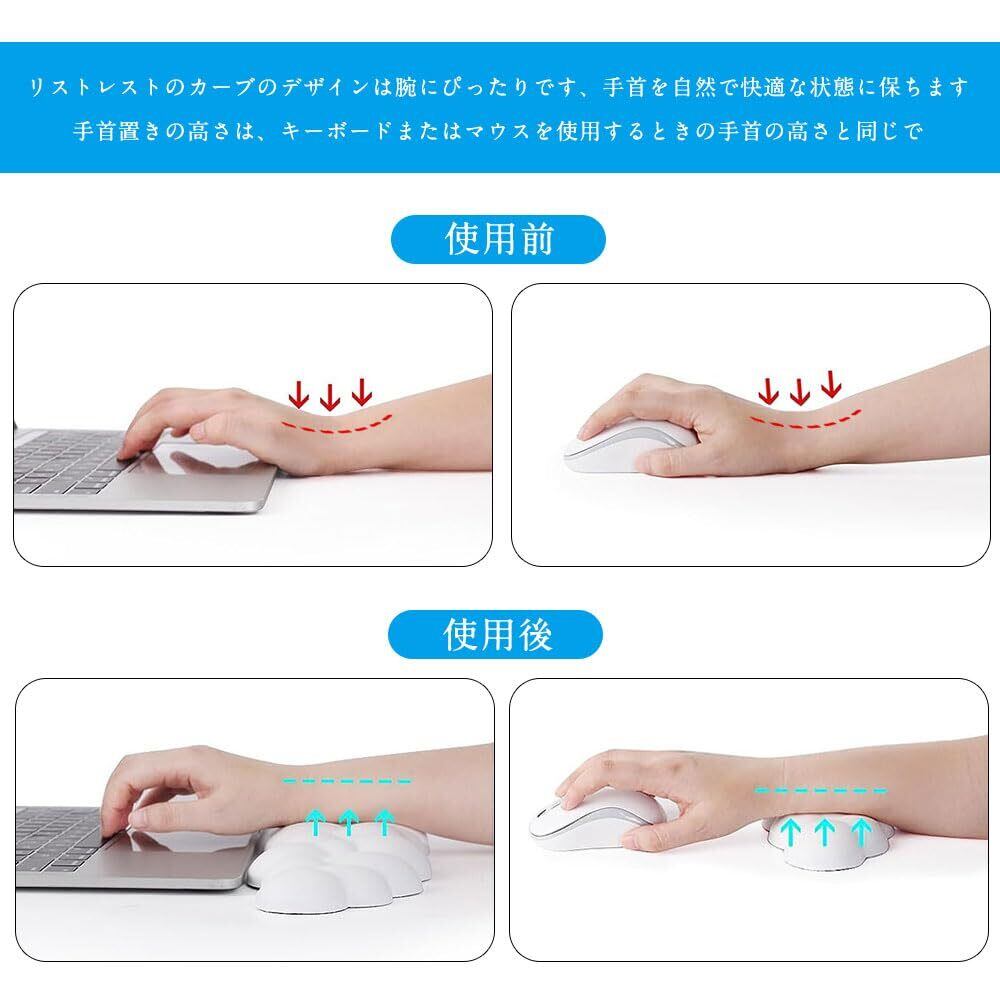 リストレストのカーブのデザインは腕にぴったりです、手首を自然で快適な状態に保ちます
手首置きの高さは、キーボードまたはマウスを使用するときの手首の高さと同じで

使用前

使用後