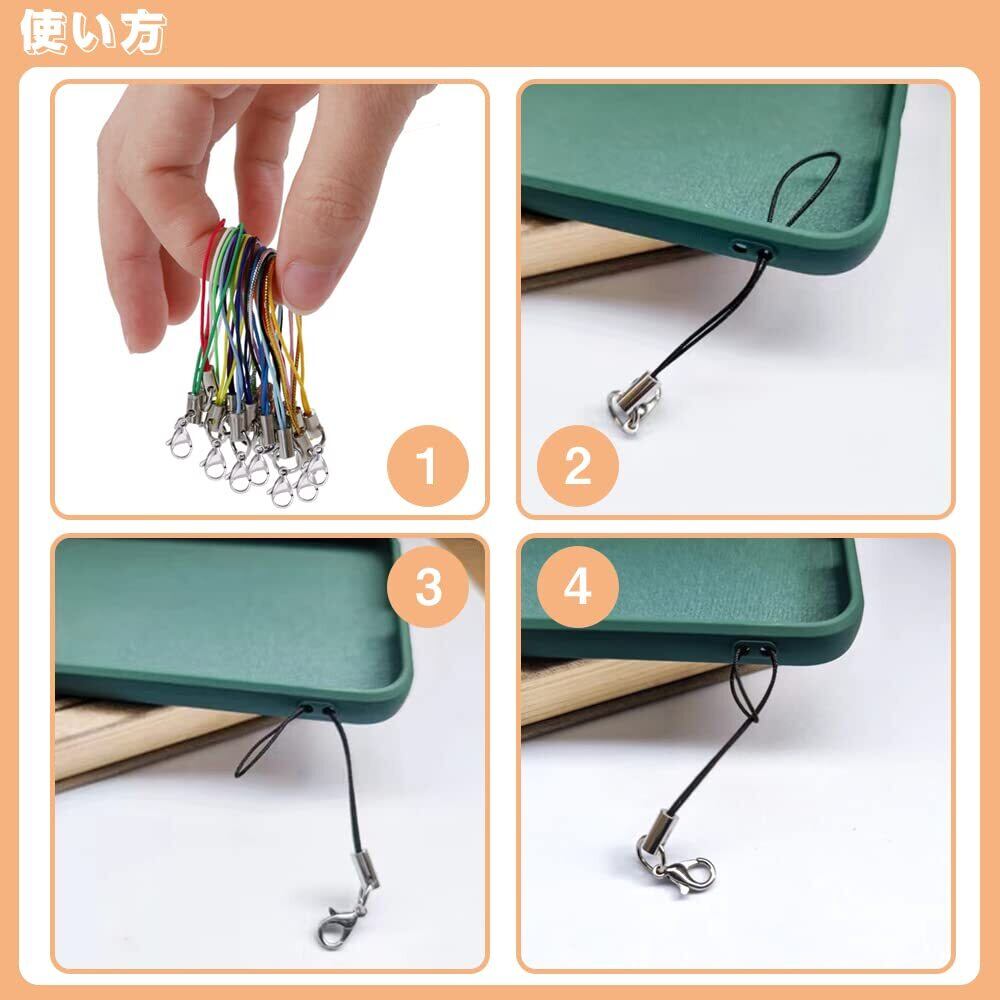 使い方

1

2

3

4