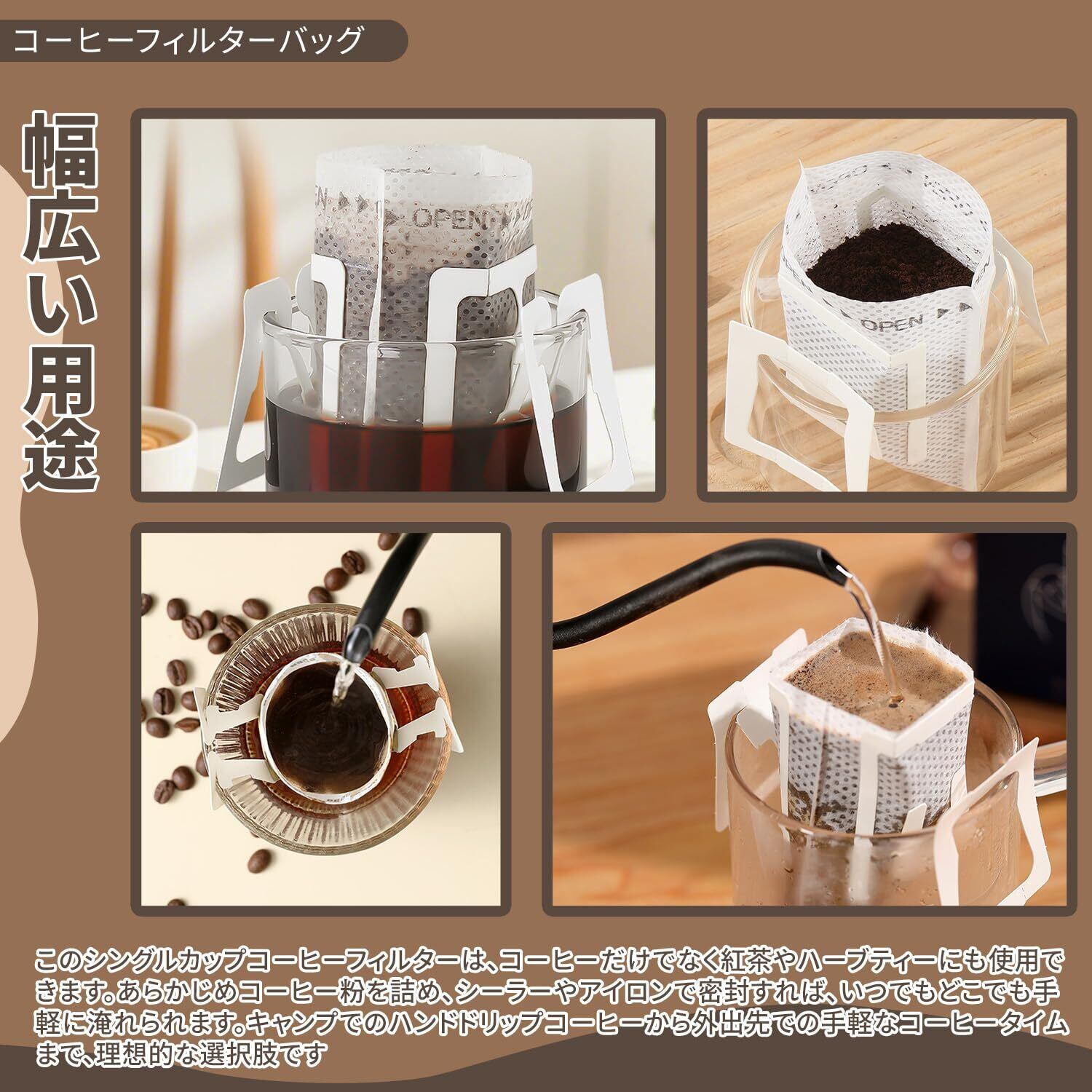 コーヒーフィルターバッグ

幅広い用途

OPEN

OPEN

このシングルカップコーヒーフィルターは、コーヒーだけでなく紅茶やハーブティーにも使用できます。あらかじめコーヒー粉を詰め、シーラーやアイロンで密封すれば、いつでもどこでも手軽に淹れられます。キャンプでのハンドドリップコーヒーから外出先での手軽なコーヒータイムまで、理想的な選択肢です