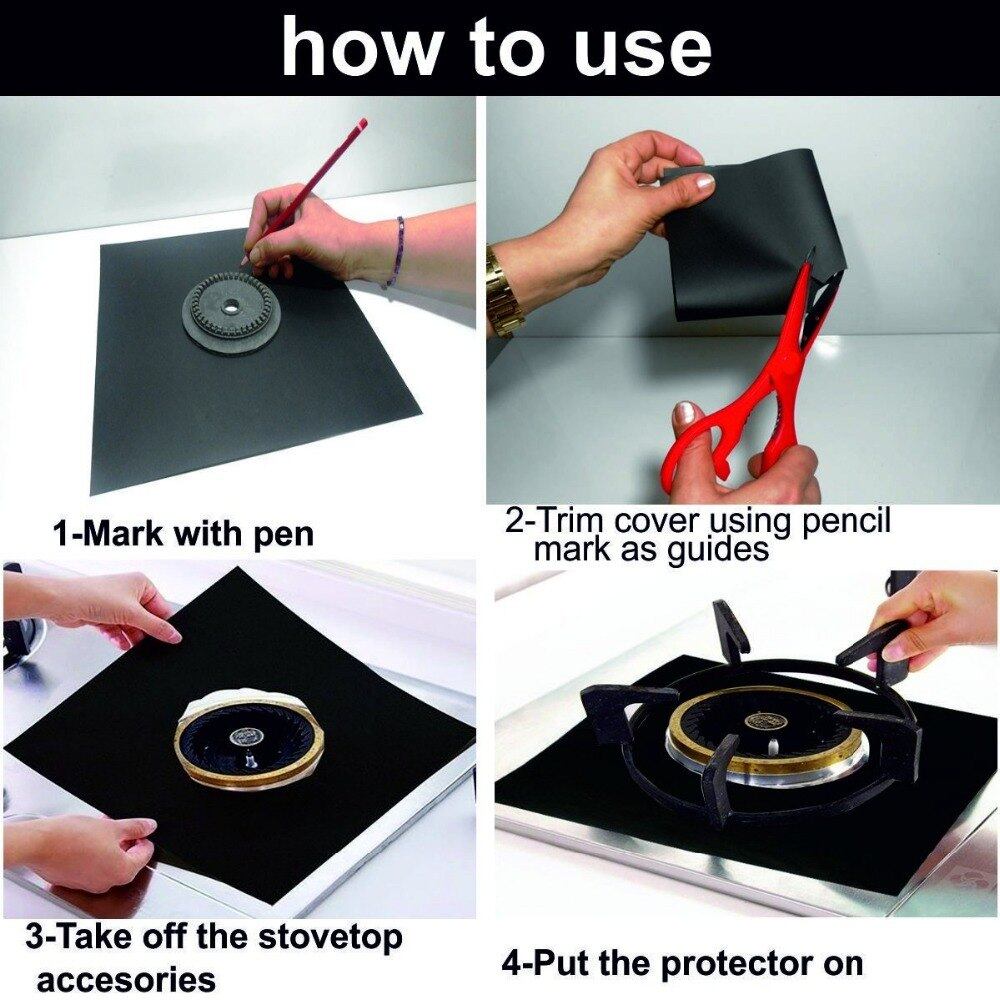 how to use

1-Mark with pen

2-Trim cover using pencil mark as guides

3-Take off the stovetop accesories

4-Put the protector on